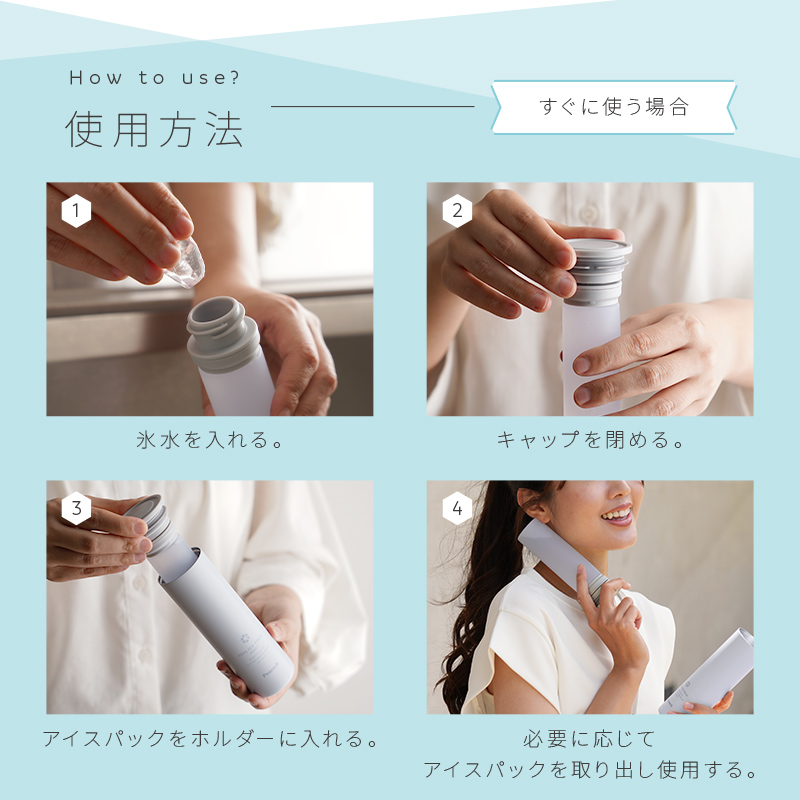 How to use?

使用方法

すぐに使う場合

1

氷水を入れる。

2

キャップを閉める。

3

アイスパックをホルダーに入れる。

4

必要に応じて
アイスパックを取り出し使用する。