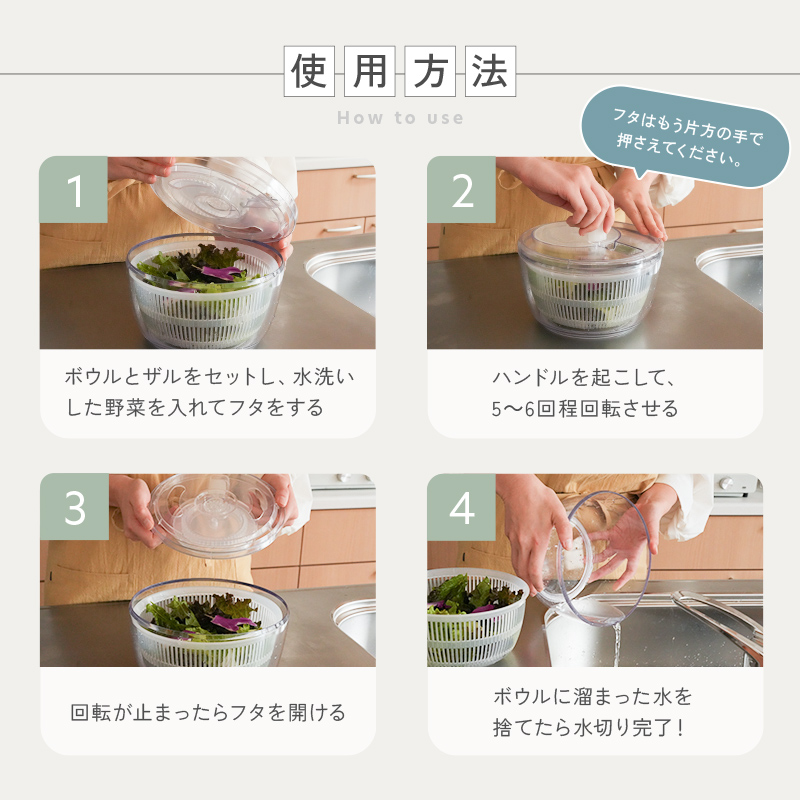 使用方法

How to use

フタはもう片方の手で押さえてください。

1

ボウルとザルをセットし、水洗いした野菜を入れてフタをする

2

ハンドルを起こして、5〜6回程回転させる

3

回転が止まったらフタを開ける

4

ボウルに溜まった水を捨てたら水切り完了！