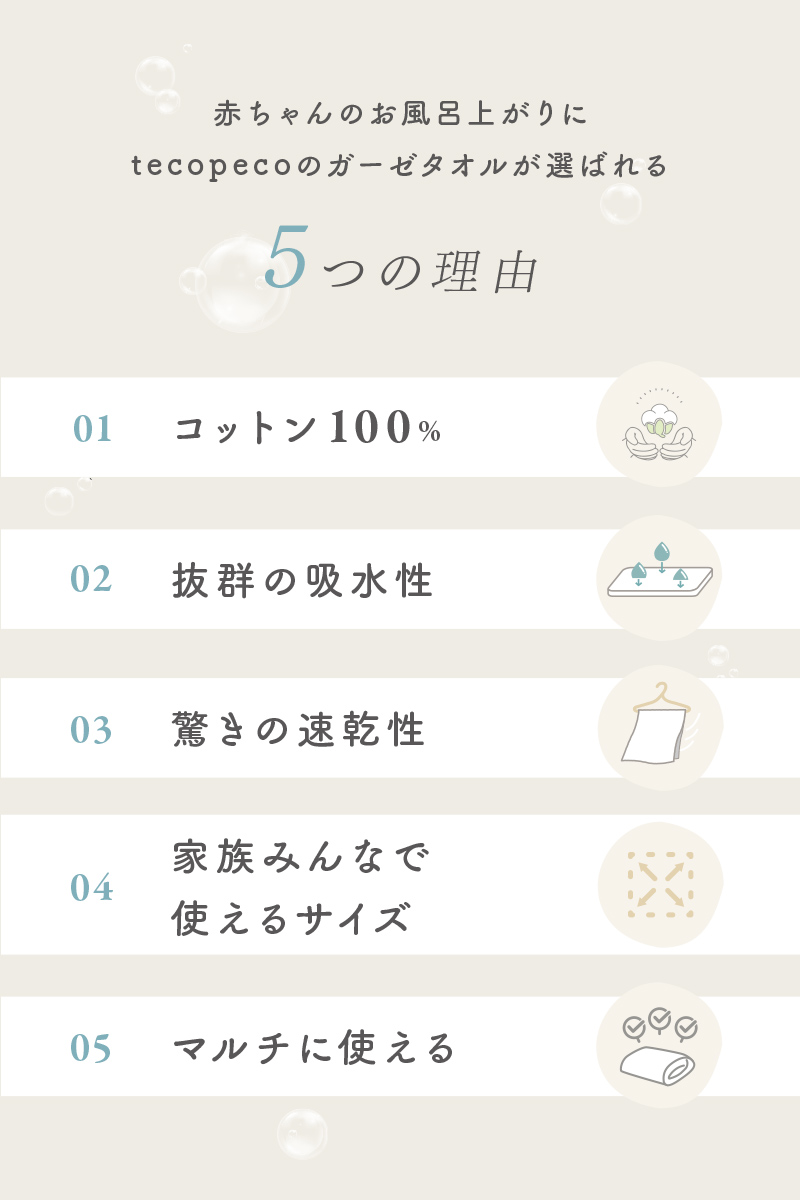 赤ちゃんのお風呂上がりに
tecopecoのガーゼタオルが選ばれる

5つの理由

01 コットン100%

02 抜群の吸水性

03 驚きの速乾性

04 家族みんなで
使えるサイズ

05 マルチに使える