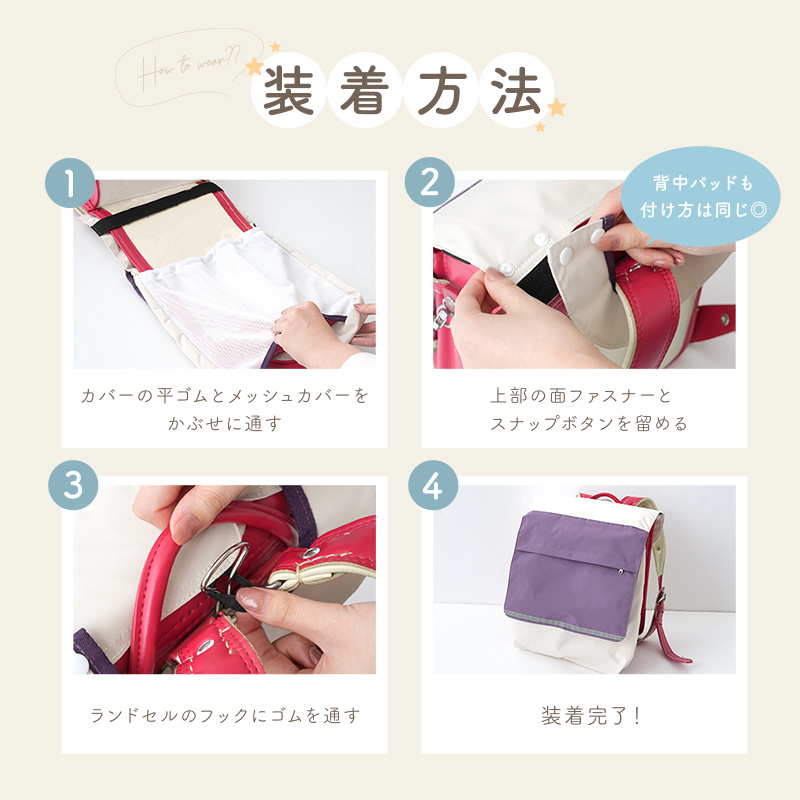 How to wear??
装着方法

1
カバーの平ゴムとメッシュカバーをかぶせに通す

2
背中パッドも付け方は同じ◎
上部の面ファスナーとスナップボタンを留める

3
ランドセルのフックにゴムを通す

4
装着完了!