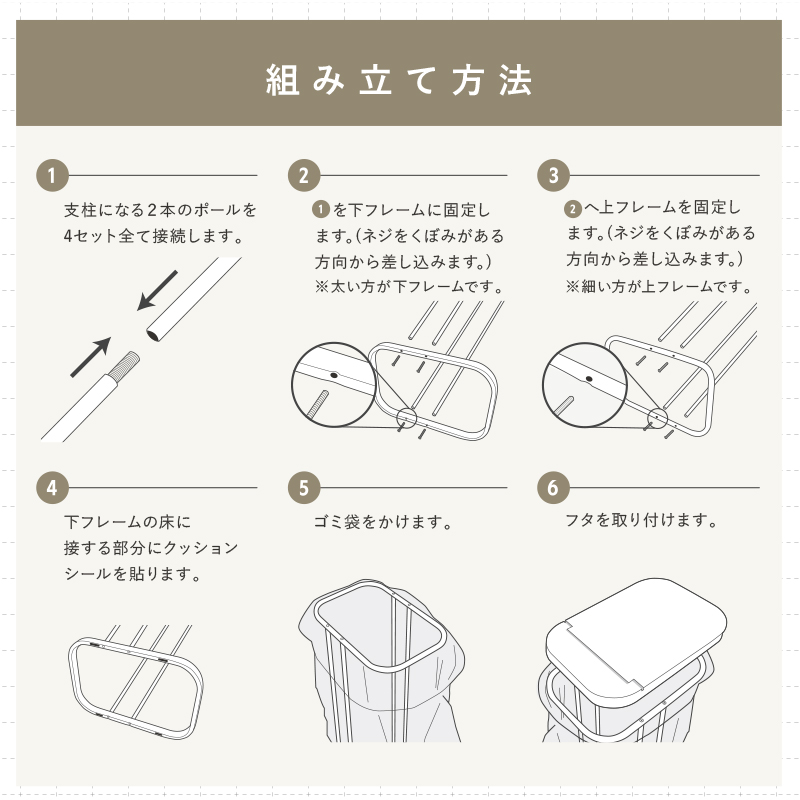 組み立て方法

1

支柱になる2本のポールを4セット全て接続します。

2

1を下フレームに固定します。(ネジをくぼみがある方向から差し込みます。)
※太い方が下フレームです。

3

2へ上フレームを固定します。(ネジをくぼみがある方向から差し込みます。)
※細い方が上フレームです。

4

下フレームの床に接する部分にクッションシールを貼ります。

5

ゴミ袋をかけます。

6

フタを取り付けます。