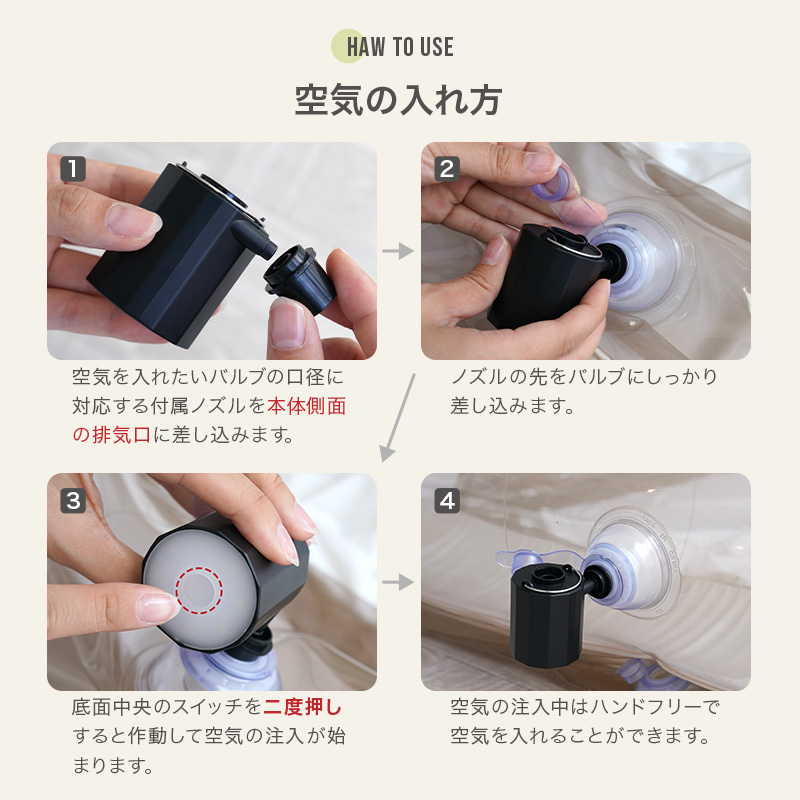 HAW TO USE

空気の入れ方

1

空気を入れたいバルブの口径に対応する付属ノズルを本体側面の排気口に差し込みます。

2

ノズルの先をバルブにしっかり差し込みます。

3

底面中央のスイッチを二度押しすると作動して空気の注入が始まります。

4

空気の注入中はハンドフリーで空気を入れることができます。