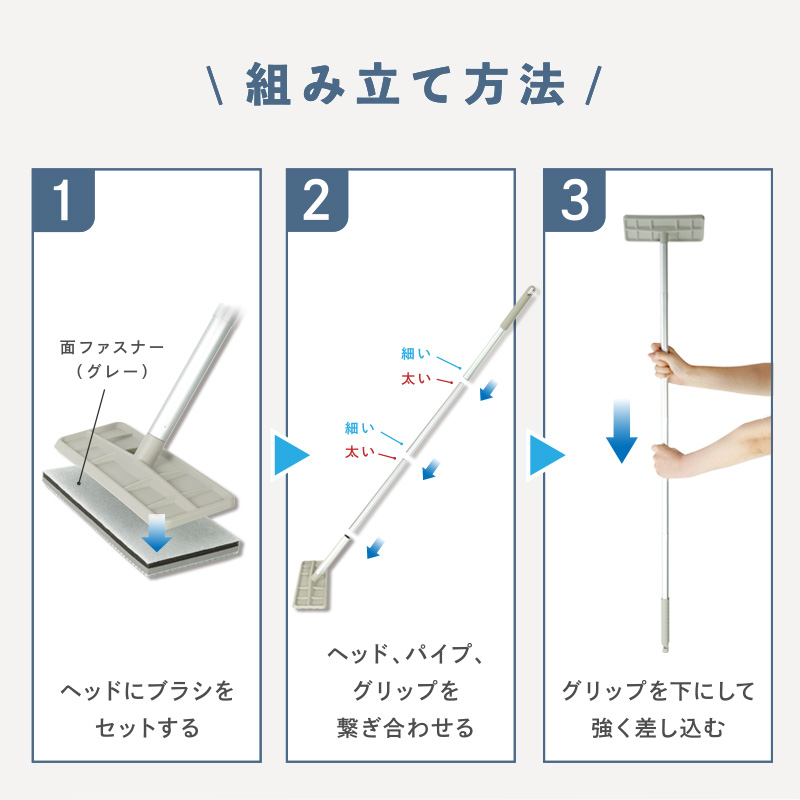 \ 組み立て方法 /

1

面ファスナー
（グレー）

ヘッドにブラシを
セットする

2

細い
太い
細い
太い

ヘッド、パイプ、
グリップを
繋ぎ合わせる

3

グリップを下にして
強く差し込む