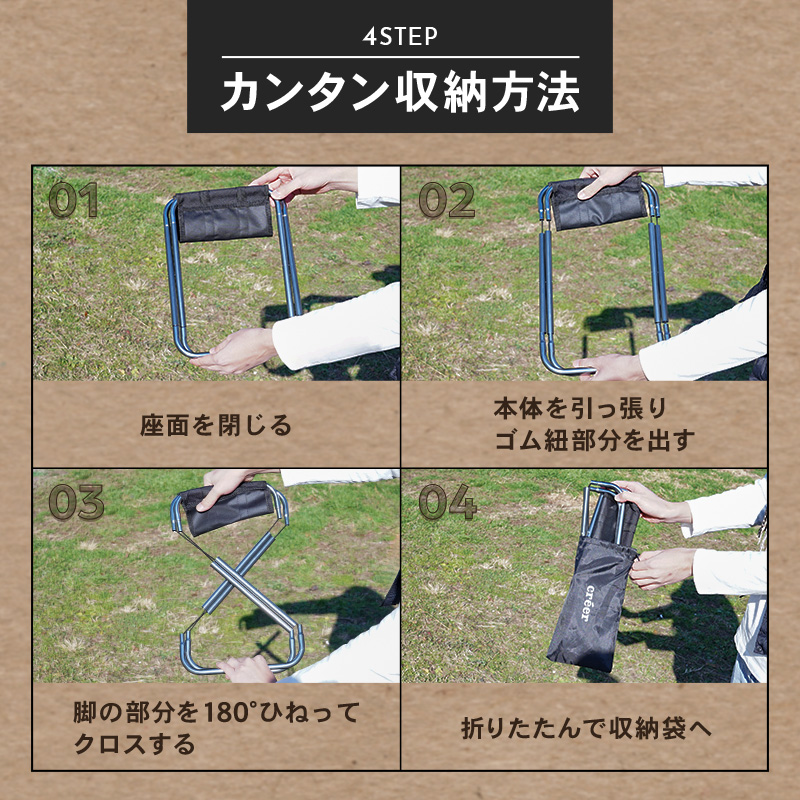 4STEP

カンタン収納方法

01

座面を閉じる

02

本体を引っ張り
ゴム紐部分を出す

03

脚の部分を180°ひねって
クロスする

04

créer

折りたたんで収納袋へ