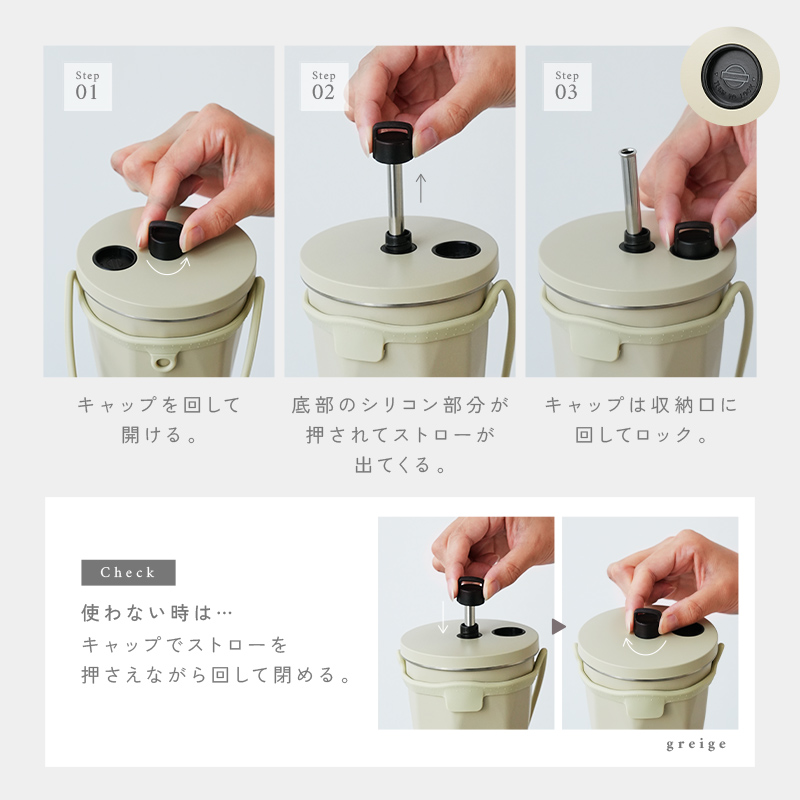 Step 01

Step 02

Step 03

キャップを回して開ける。

底部のシリコン部分が押されてストローが出てくる。

キャップは収納口に回してロック。

Check

使わない時は…
キャップでストローを押さえながら回して閉める。

greige