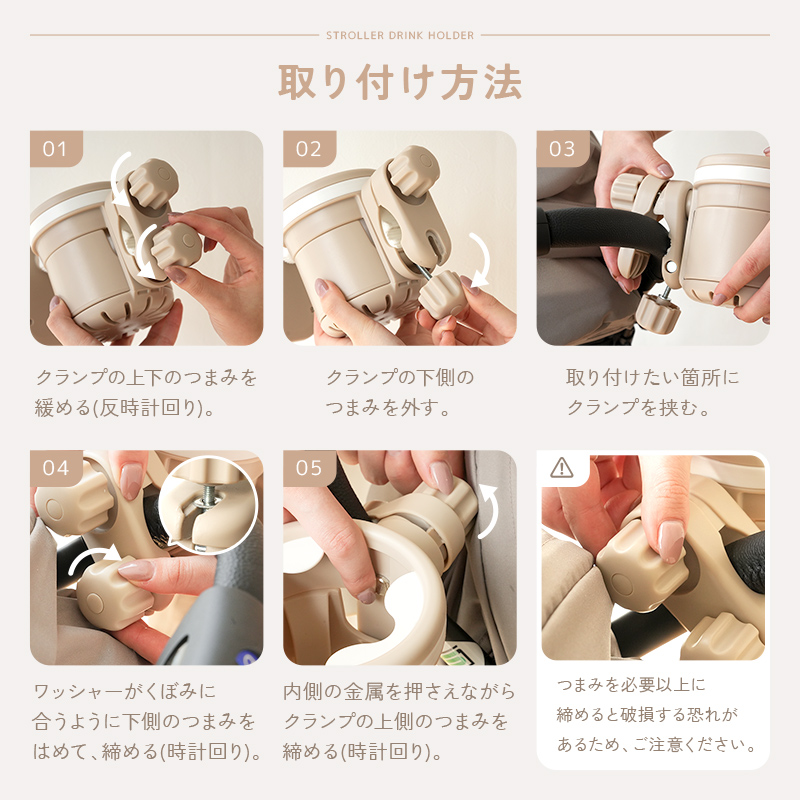 STROLLER DRINK HOLDER

取り付け方法

01

クランプの上下のつまみを緩める(反時計回り)。

02

クランプの下側のつまみを外す。

03

取り付けたい箇所にクランプを挟む。

04

ワッシャーがくぼみに合うように下側のつまみをはめて、締める(時計回り)。

05

内側の金属を押さえながらクランプの上側のつまみを締める(時計回り)。

つまみを必要以上に締めると破損する恐れがあるため、ご注意ください。