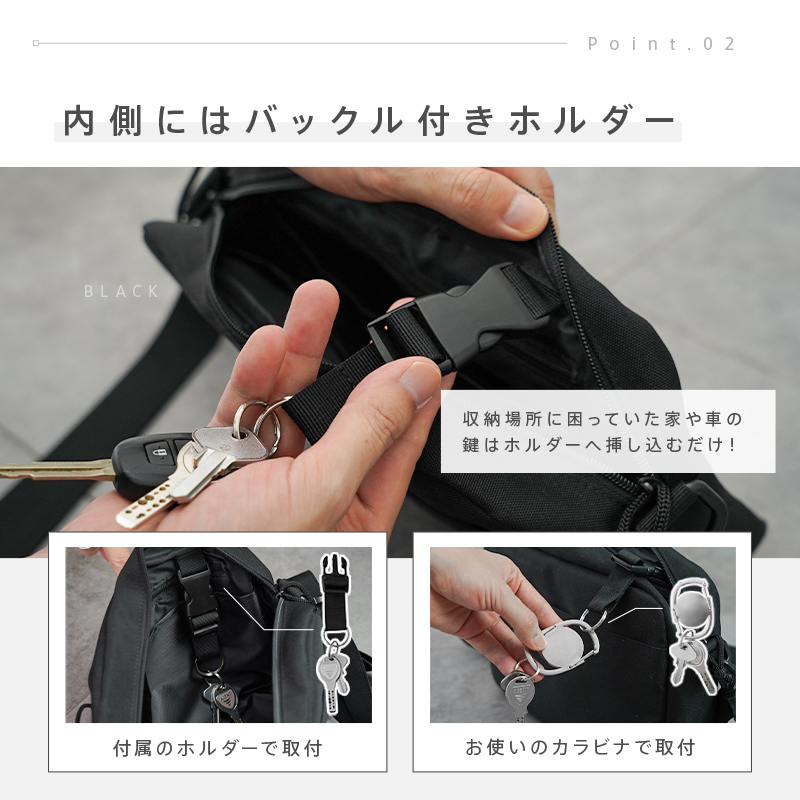 Point.02

内側にはバックル付きホルダー

BLACK

収納場所に困っていた家や車の鍵はホルダーへ挿し込むだけ！

付属のホルダーで取付

お使いのカラビナで取付