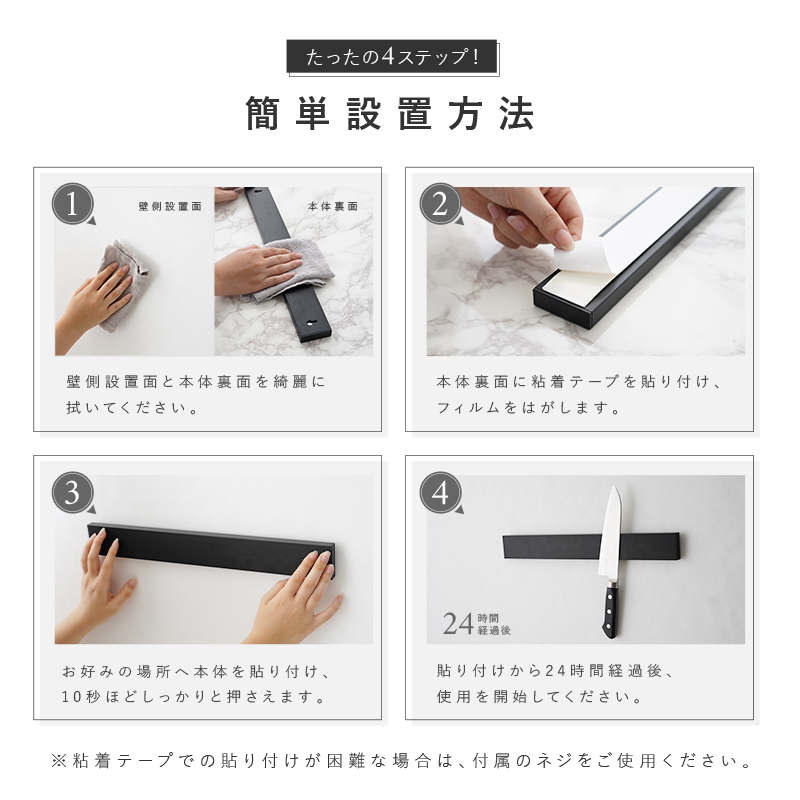 たったの4ステップ!

簡単設置方法

1

壁側設置面

本体裏面

壁側設置面と本体裏面を綺麗に拭いてください。

2

本体裏面に粘着テープを貼り付け、フィルムをはがします。

3

お好みの場所へ本体を貼り付け、10秒ほどしっかりと押さえます。

4

24時間経過後

貼り付けから24時間経過後、使用を開始してください。

※粘着テープでの貼り付けが困難な場合は、付属のネジをご使用ください。