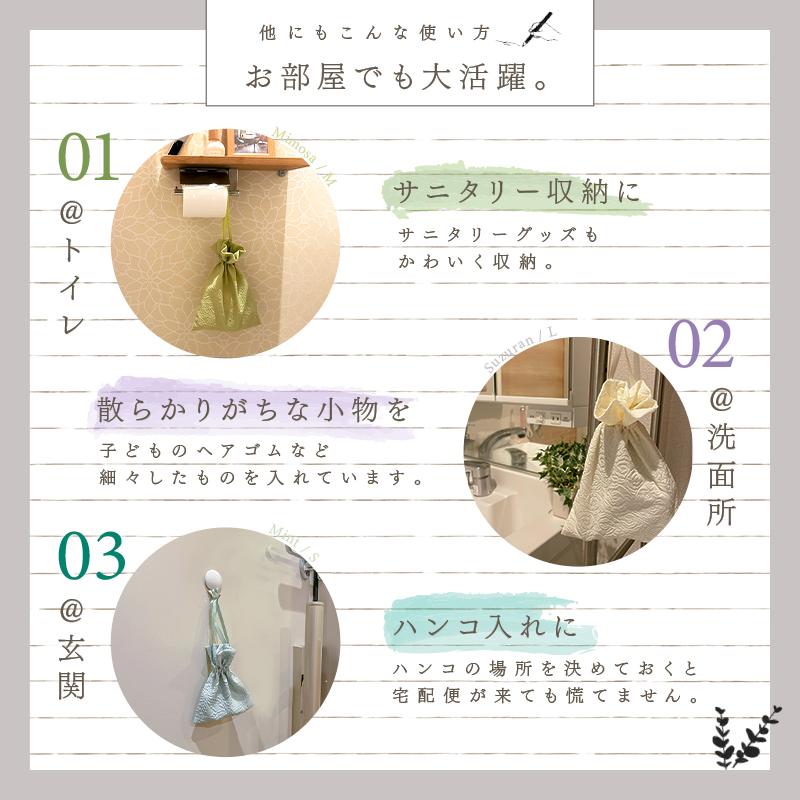 他にもこんな使い方

お部屋でも大活躍。

01
@トイレ

Mimosa / M

サニタリー収納に

サニタリーグッズも
かわいく収納。

02
@洗面所

Suzuran / L

散らかりがちな小物を

子どものヘアゴムなど
細々したものを入れています。

03
@玄関

Mint / S

ハンコ入れに

ハンコの場所を決めておくと
宅配便が来ても慌てません。