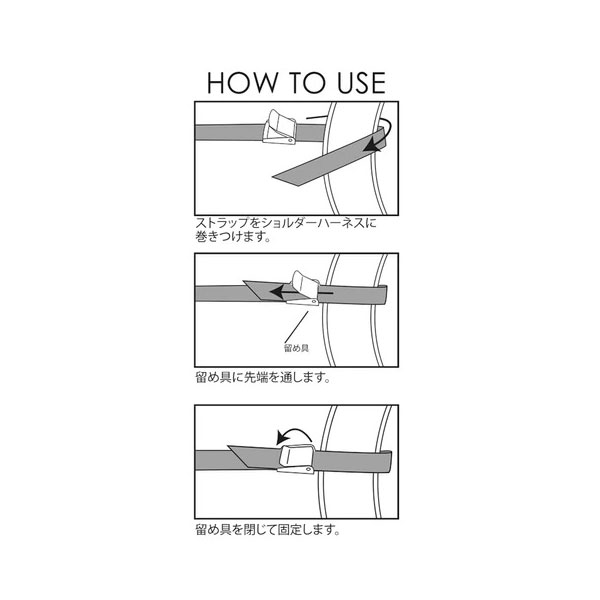 HOW TO USE

ストラップをショルダーハーネスに巻きつけます。

留め具

留め具に先端を通します。

留め具を閉じて固定します。