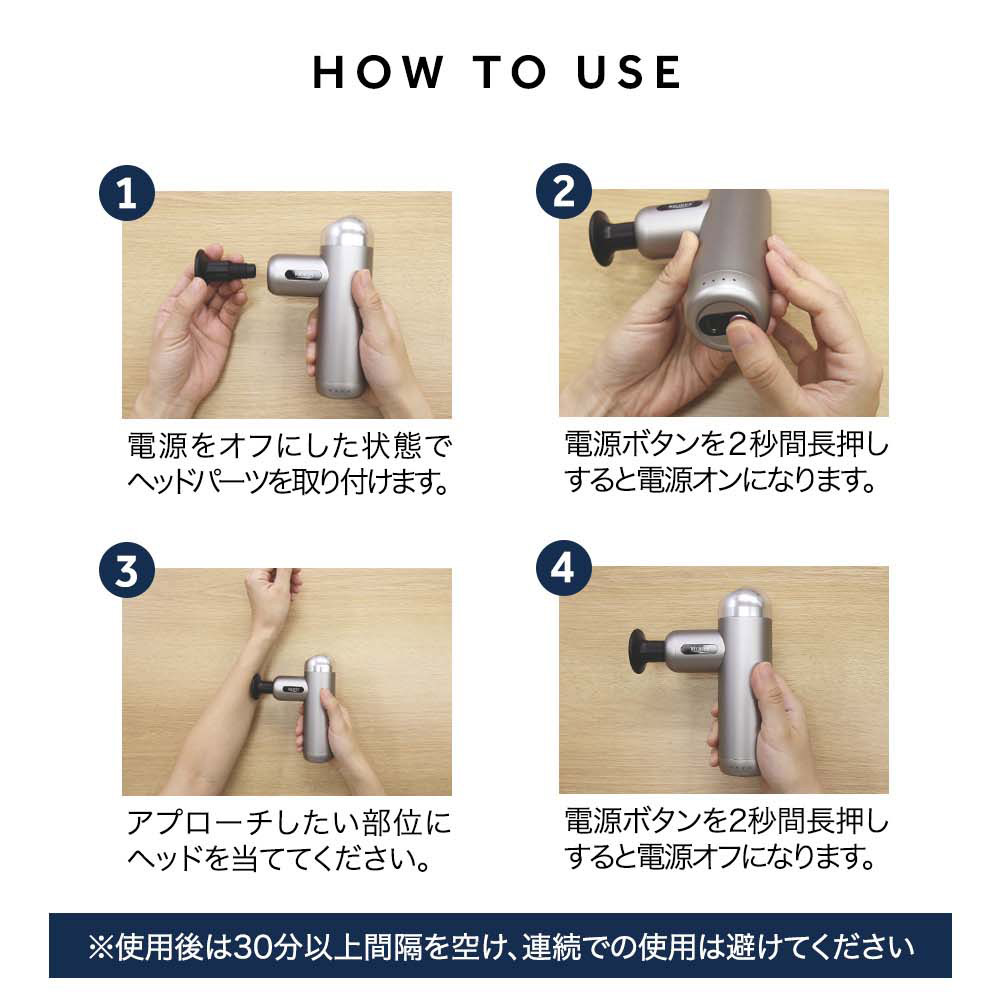 HOW TO USE

1

電源をオフにした状態でヘッドパーツを取り付けます。

2

電源ボタンを2秒間長押しすると電源オンになります。

3

アプローチしたい部位にヘッドを当ててください。

4

電源ボタンを2秒間長押しすると電源オフになります。

※使用後は30分以上間隔を空け、連続での使用は避けてください