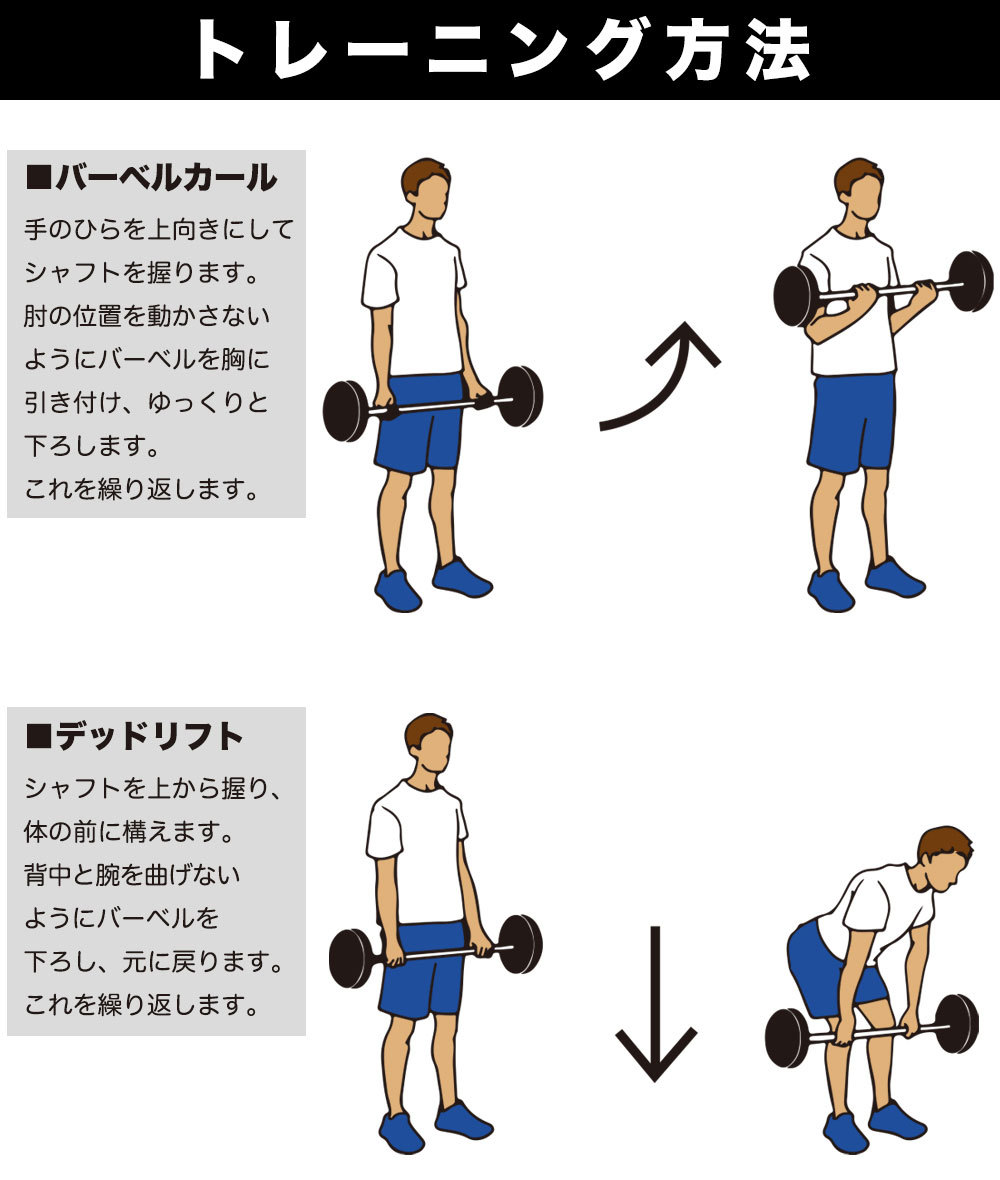 トレーニング方法

■バーベルカール
手のひらを上向きにしてシャフトを握ります。
肘の位置を動かさないようにバーベルを胸に引き付け、ゆっくりと下ろします。
これを繰り返します。

■デッドリフト
シャフトを上から握り、体の前に構えます。
背中と腕を曲げないようにバーベルを下ろし、元に戻ります。
これを繰り返します。