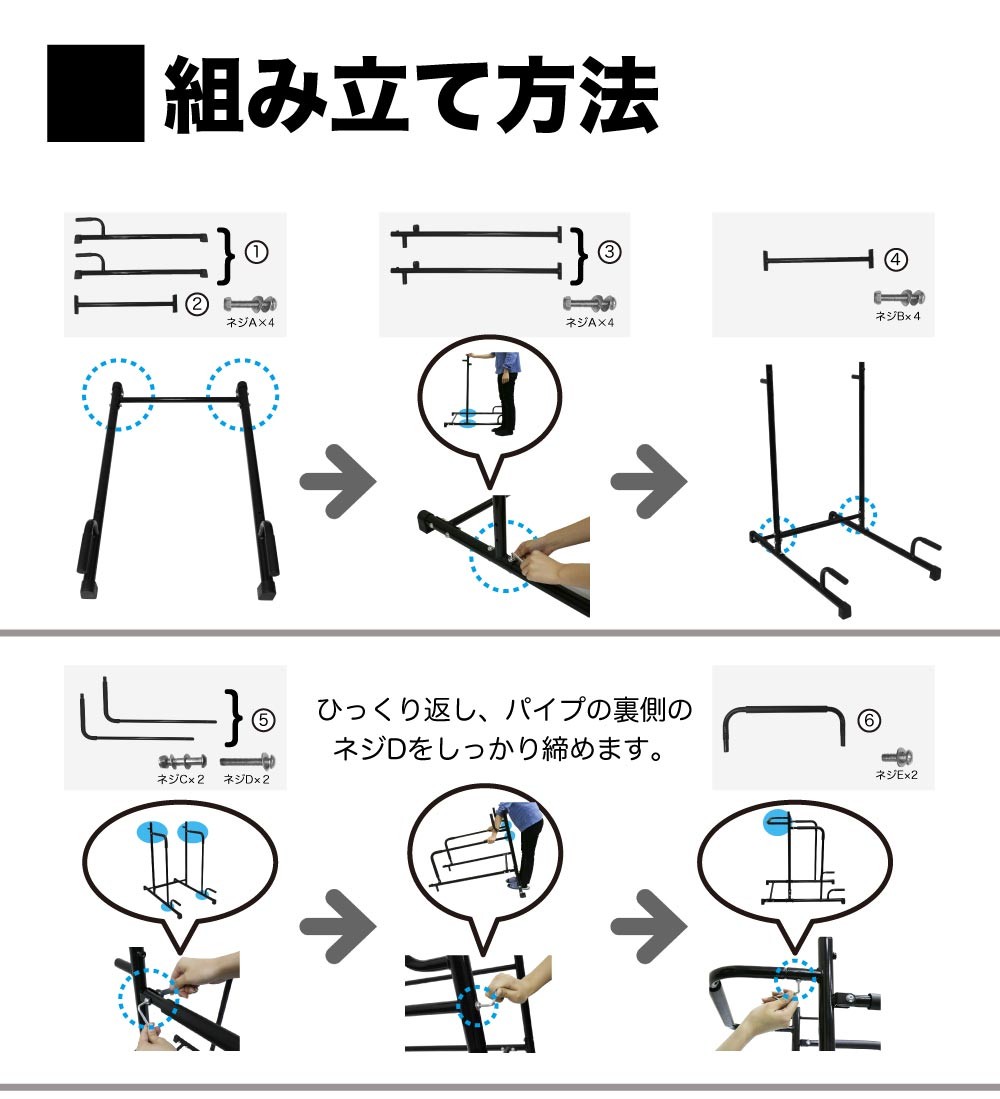 組み立て方法

①
②
ネジA×4

③
ネジA×4

④
ネジB×4

⑤
ネジC×2
ネジD×2

ひっくり返し、パイプの裏側のネジDをしっかり締めます。

⑥
ネジE×2