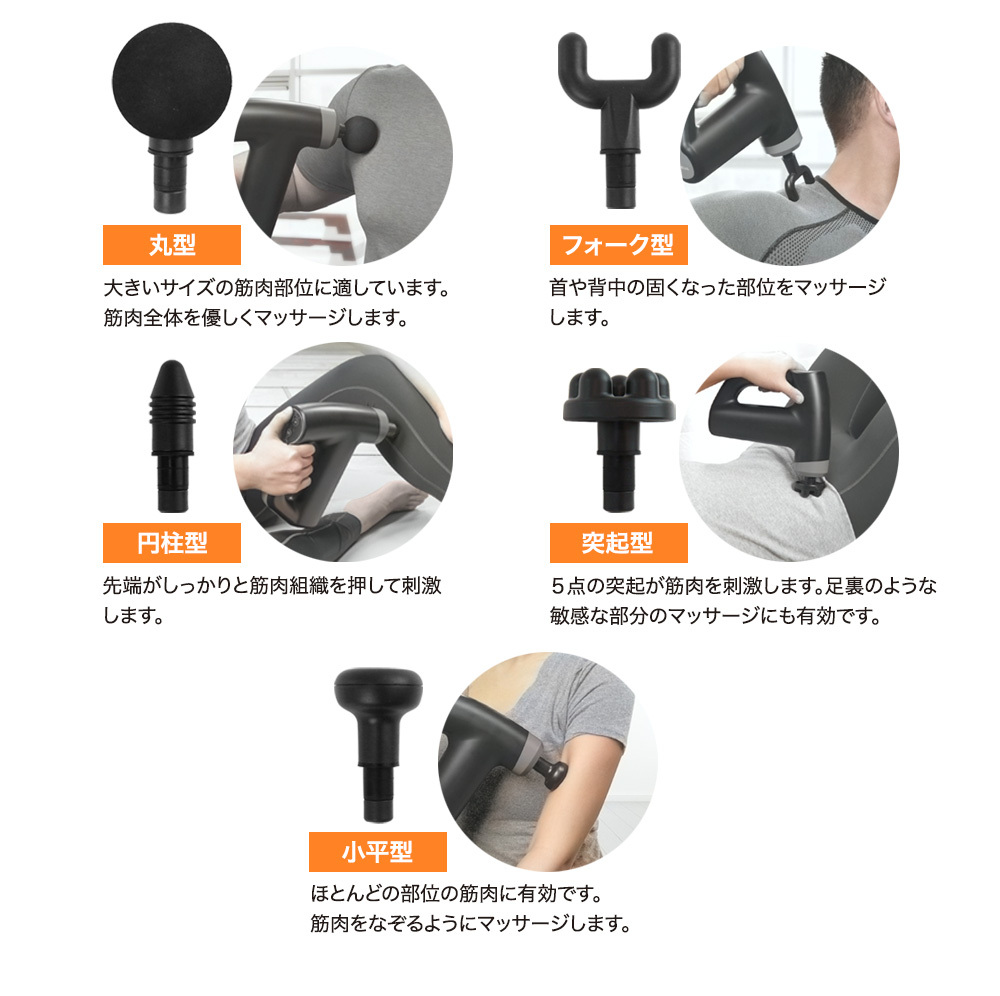 丸型

大きいサイズの筋肉部位に適しています。筋肉全体を優しくマッサージします。

フォーク型

首や背中の固くなった部位をマッサージします。

円柱型

先端がしっかりと筋肉組織を押して刺激します。

突起型

５点の突起が筋肉を刺激します。足裏のような敏感な部分のマッサージにも有効です。

小平型

ほとんどの部位の筋肉に有効です。筋肉をなぞるようにマッサージします。