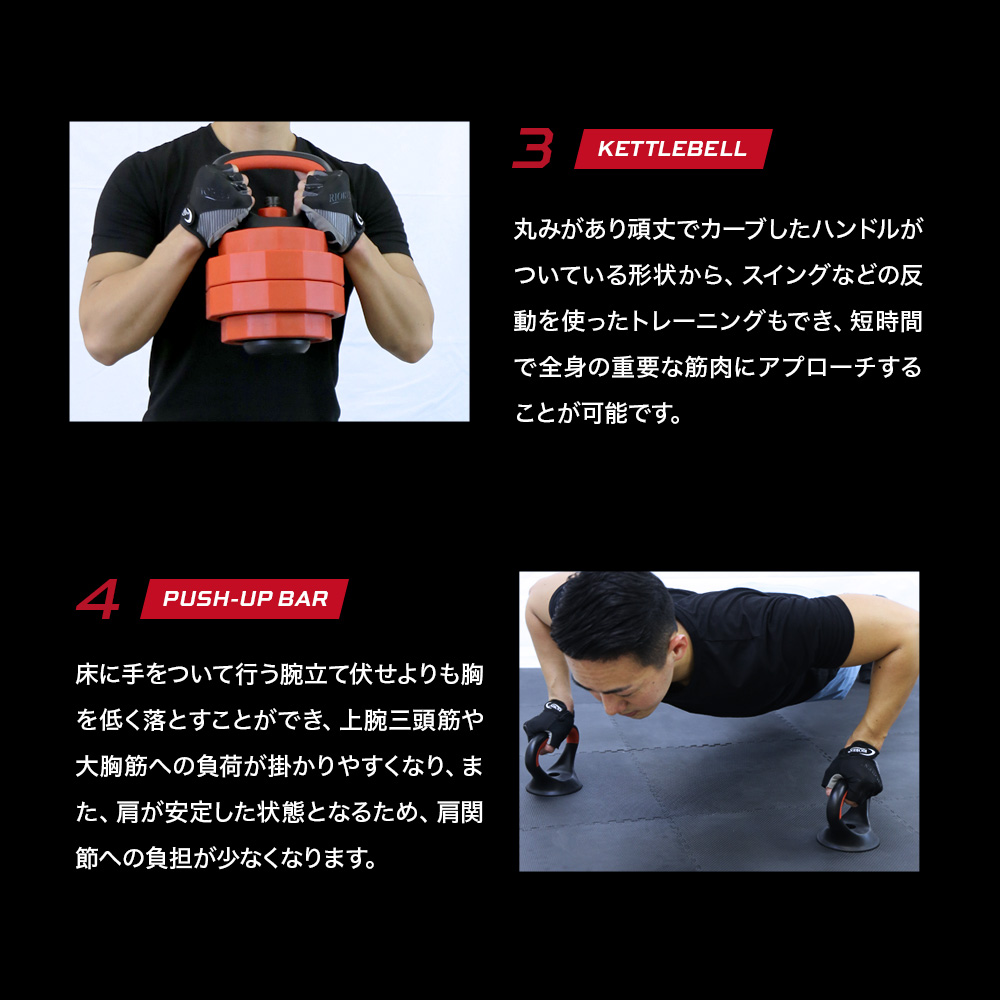 3 KETTLEBELL

丸みがあり頑丈でカーブしたハンドルがついている形状から、スイングなどの反動を使ったトレーニングもでき、短時間で全身の重要な筋肉にアプローチすることが可能です。

4 PUSH-UP BAR

床に手をついて行う腕立て伏せよりも胸を低く落とすことができ、上腕三頭筋や大胸筋への負荷が掛かりやすくなり、また、肩が安定した状態となるため、肩関節への負担が少なくなります。