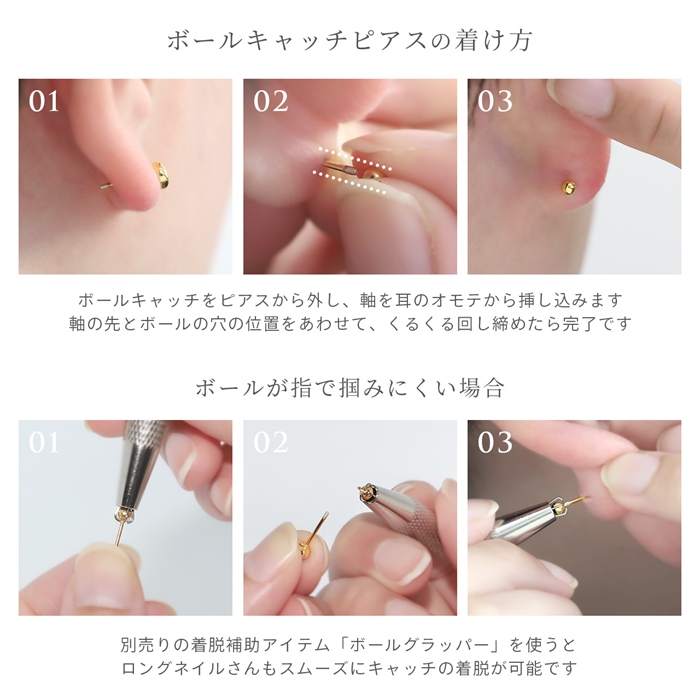 ボールキャッチピアスの着け方

01

02

03

ボールキャッチをピアスから外し、軸を耳のオモテから挿し込みます
軸の先とボールの穴の位置をあわせて、くるくる回し締めたら完了です

ボールが指で掴みにくい場合

01

02

03

別売りの着脱補助アイテム「ボールグラッパー」を使うと
ロングネイルさんもスムーズにキャッチの着脱が可能です