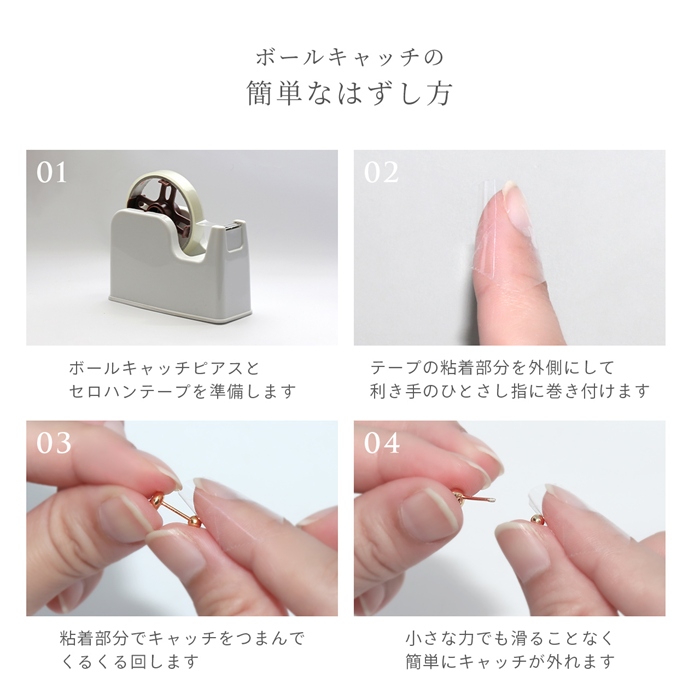 ボールキャッチの
簡単なはずし方

01

ボールキャッチピアスと
セロハンテープを準備します

02

テープの粘着部分を外側にして
利き手のひとさし指に巻き付けます

03

粘着部分でキャッチをつまんで
くるくる回します

04

小さな力でも滑ることなく
簡単にキャッチが外れます