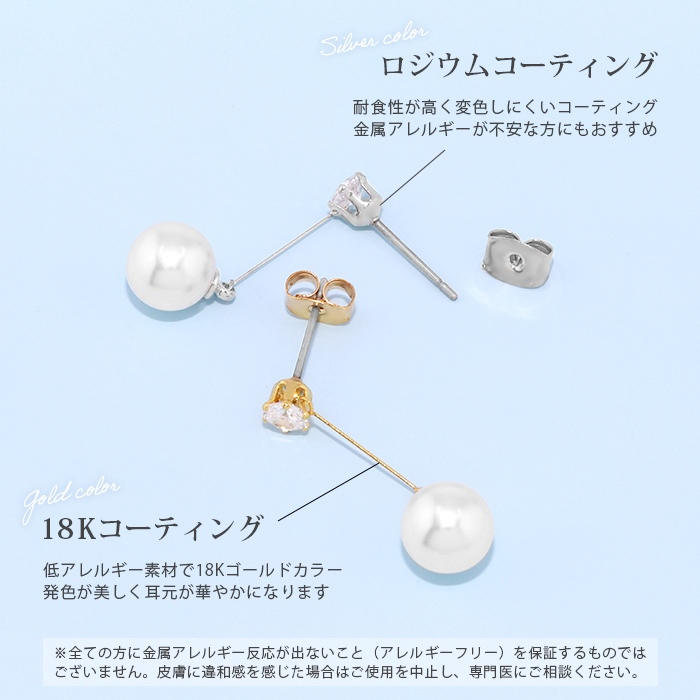 Silver color
ロジウムコーティング

耐食性が高く変色しにくいコーティング
金属アレルギーが不安な方にもおすすめ

Gold color
18Kコーティング

低アレルギー素材で18Kゴールドカラー
発色が美しく耳元が華やかになります

※全ての方に金属アレルギー反応が出ないこと（アレルギーフリー）を保証するものではございません。皮膚に違和感を感じた場合はご使用を中止し、専門医にご相談ください。