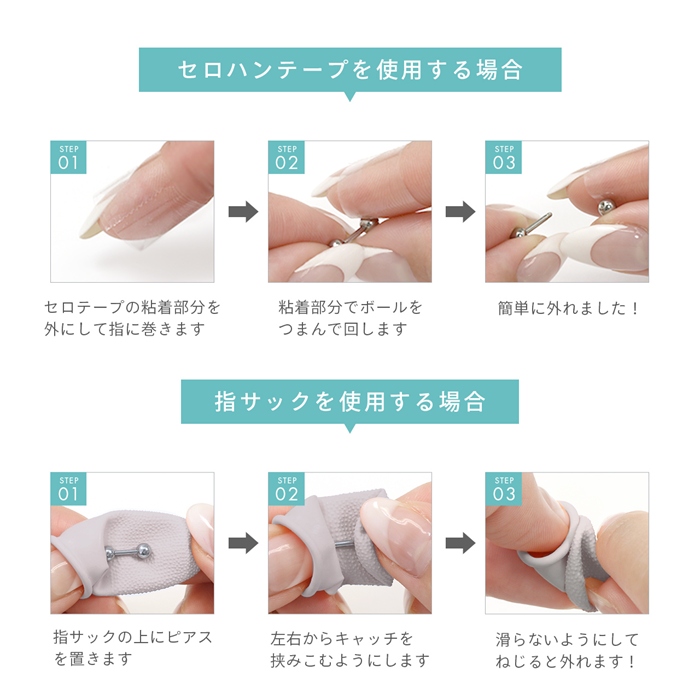 セロハンテープを使用する場合

STEP 01

STEP 02

STEP 03

セロテープの粘着部分を外にして指に巻きます

粘着部分でボールをつまんで回します

簡単に外れました！

指サックを使用する場合

STEP 01

STEP 02

STEP 03

指サックの上にピアスを置きます

左右からキャッチを挟みこむようにします

滑らないようにしてねじると外れます！