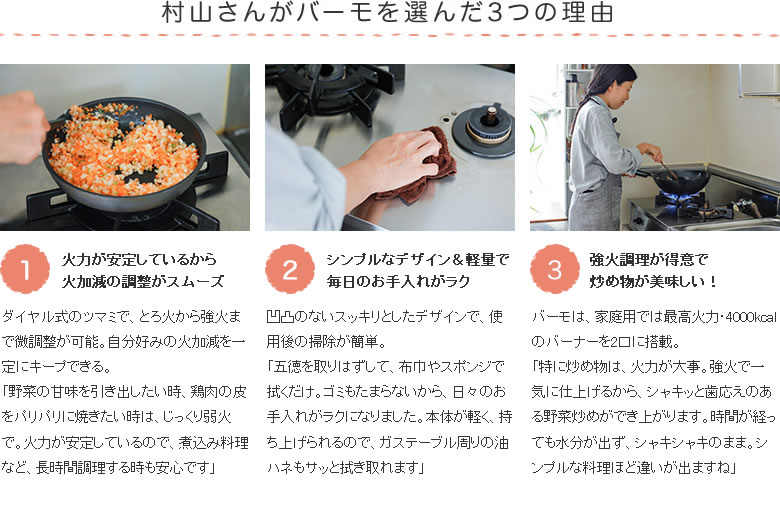 村山さんがバーモを選んだ3つの理由

1
火力が安定しているから
火加減の調整がスムーズ

ダイヤル式のツマミで、とろ火から強火まで微調整が可能。自分好みの火加減を一定にキープできる。
「野菜の甘味を引き出したい時、鶏肉の皮をパリパリに焼きたい時は、じっくり弱火で。火力が安定しているので、煮込み料理など、長時間調理する時も安心です」

2
シンプルなデザイン＆軽量で
毎日のお手入れがラク

凹凸のないスッキリとしたデザインで、使用後の掃除が簡単。
「五徳を取りはずして、布巾やスポンジで拭くだけ。ゴミもたまらないから、日々のお手入れがラクになりました。本体が軽く、持ち上げられるので、ガステーブル周りの油ハネもサッと拭き取れます」

3
強火調理が得意で
炒め物が美味しい！

バーモは、家庭用では最高火力・4000kcalのバーナーを2口に搭載。
「特に炒め物は、火力が大事。強火で一気に仕上げるから、シャキッと歯応えのある野菜炒めができ上がります。時間が経っても水分が出ず、シャキシャキのまま。シンプルな料理ほど違いが出ますね」