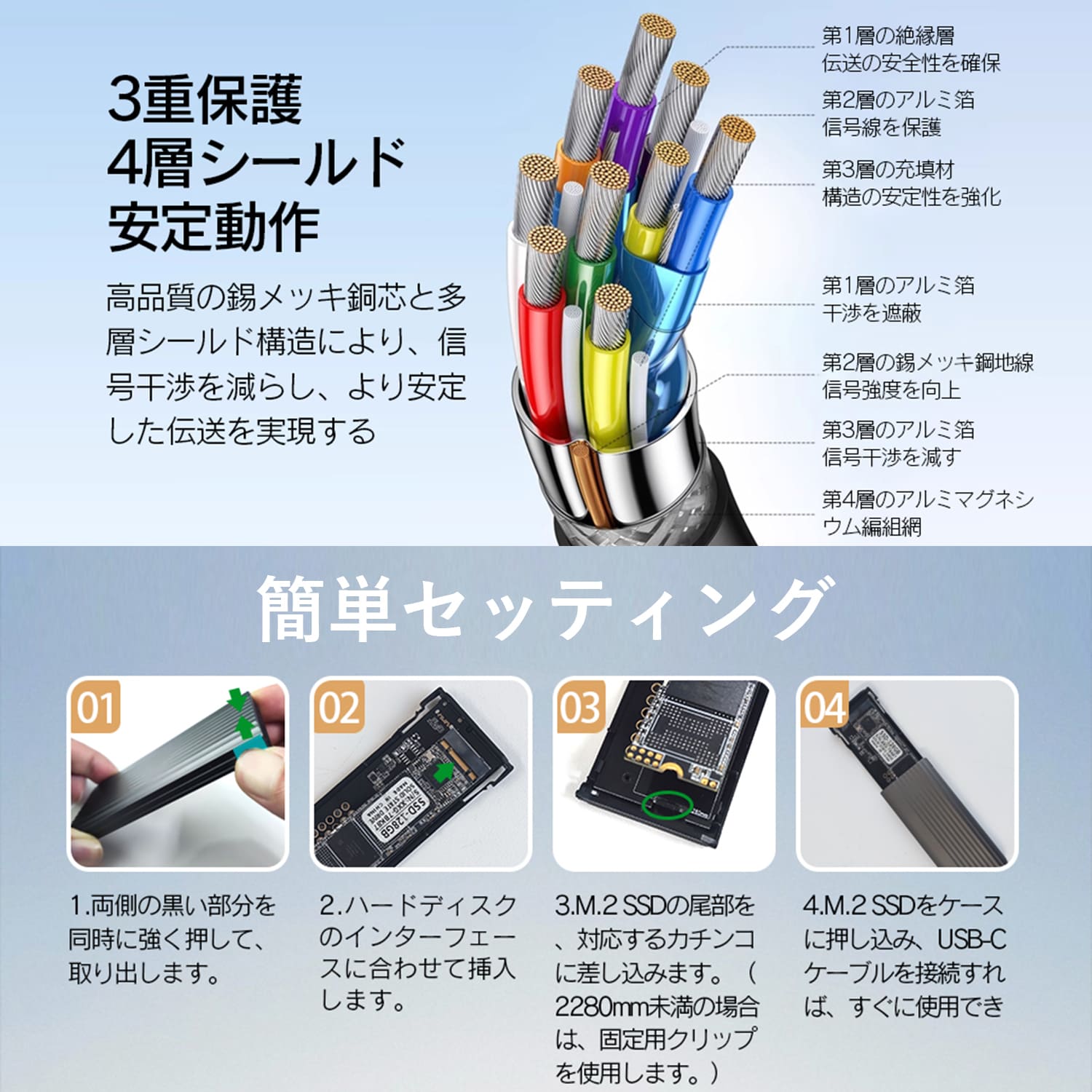 3重保護
4層シールド
安定動作

高品質の錫メッキ銅芯と多層シールド構造により、信号干渉を減らし、より安定した伝送を実現する

第1層の絶縁層
伝送の安全性を確保

第2層のアルミ箔
信号線を保護

第3層の充填材
構造の安定性を強化

第1層のアルミ箔
干渉を遮蔽

第2層の錫メッキ鋼地線
信号強度を向上

第3層のアルミ箔
信号干渉を減す

第4層のアルミマグネシウム編組網

簡単セッティング

01

02

SSD-128GB

03

04

1.両側の黒い部分を同時に強く押して、取り出します。

2.ハードディスクのインターフェースに合わせて挿入します。

3.M.2 SSDの尾部を、対応するカチンコに差し込みます。（2280mm未満の場合は、固定用クリップを使用します。）

4.M.2 SSDをケースに押し込み、USB-Cケーブルを接続すれば、すぐに使用でき