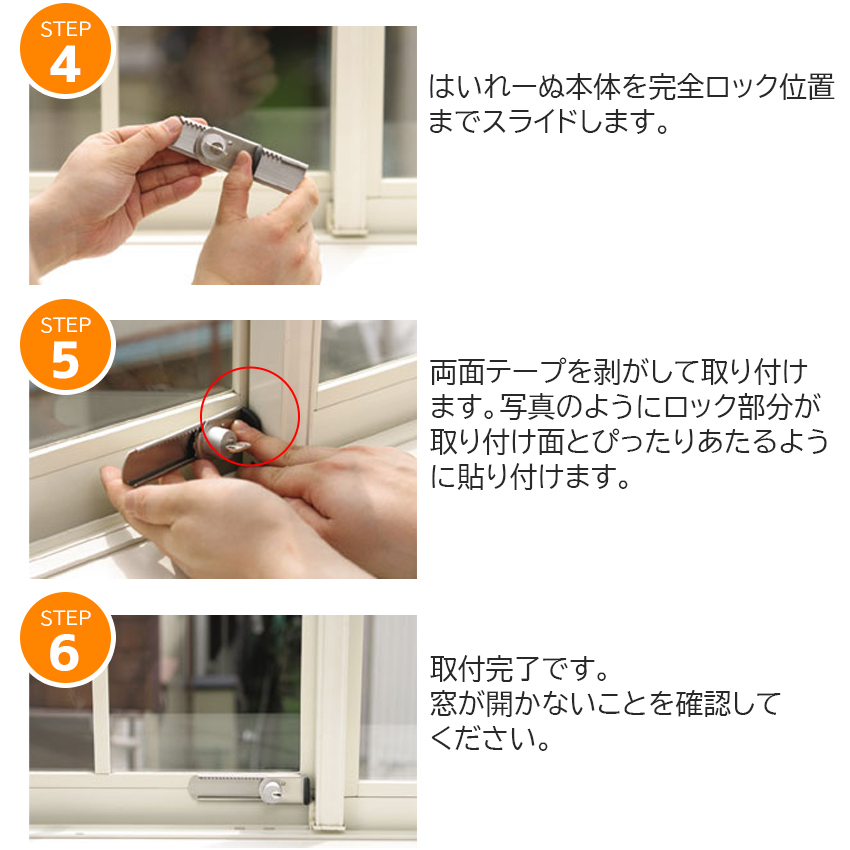 STEP
4

はいれーぬ本体を完全ロック位置までスライドします。

STEP
5

両面テープを剥がして取り付けます。写真のようにロック部分が取り付け面とぴったりあたるように貼り付けます。

STEP
6

取付完了です。
窓が開かないことを確認してください。