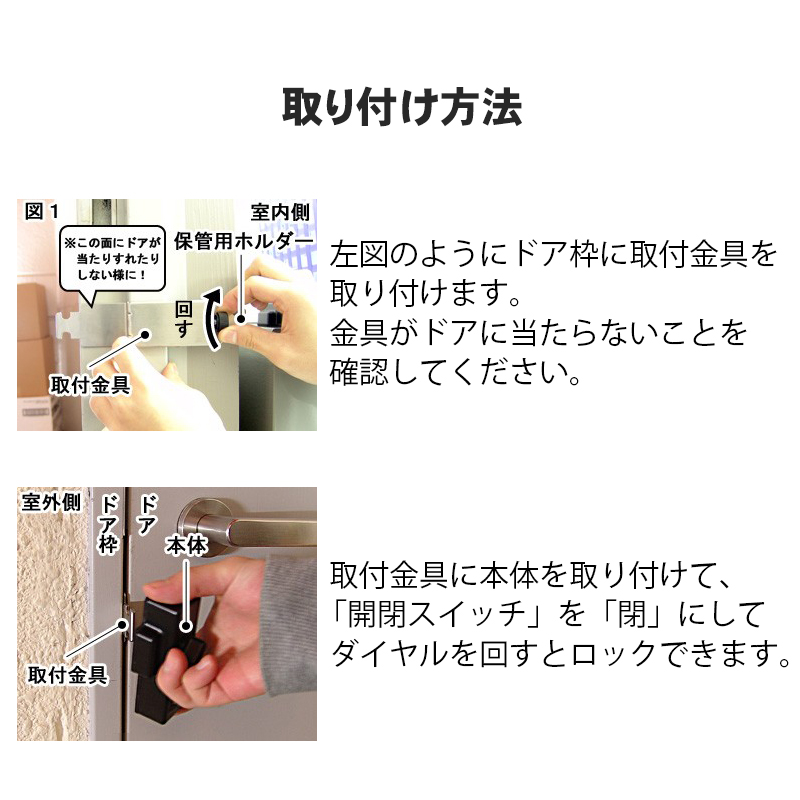 取り付け方法

図1

室内側

※この面にドアが当たりすれたりしない様に！

保管用ホルダー

回す

取付金具

左図のようにドア枠に取付金具を取り付けます。
金具がドアに当たらないことを確認してください。

室外側

ドア枠

ドア

本体

取付金具

取付金具に本体を取り付けて、「開閉スイッチ」を「閉」にしてダイヤルを回すとロックできます。