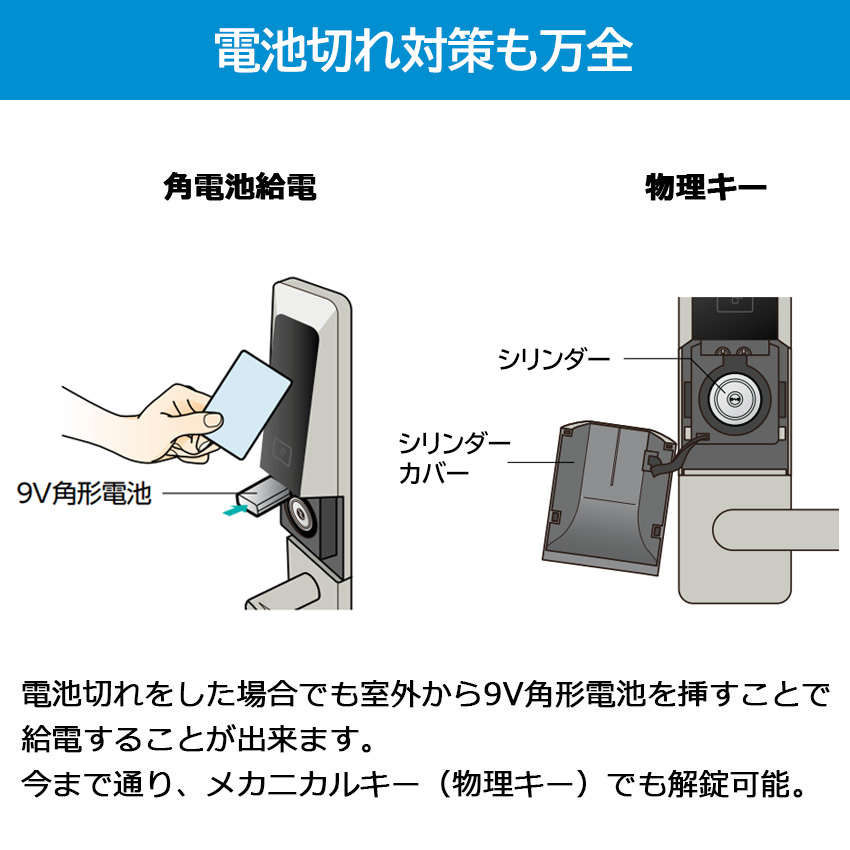 電池切れ対策も万全

角電池給電

9V角形電池

物理キー

シリンダー

シリンダーカバー

電池切れをした場合でも室外から9V角形電池を挿すことで給電することが出来ます。
今まで通り、メカニカルキー（物理キー）でも解錠可能。