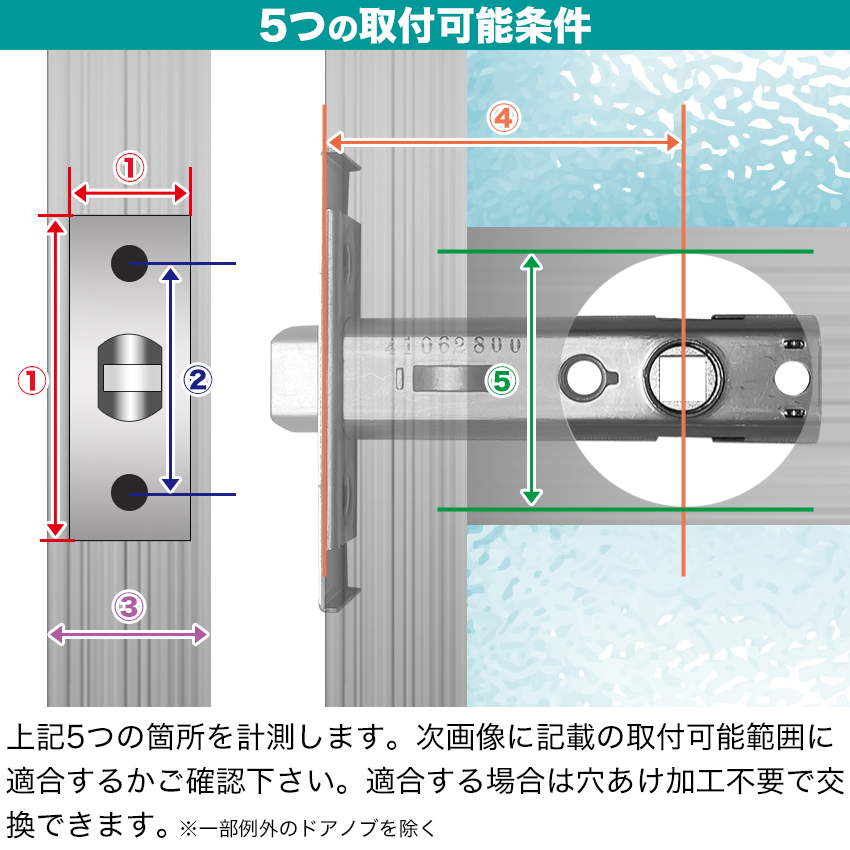 5つの取付可能条件

①
①
②
③
④
41062800
⑤

上記5つの箇所を計測します。次画像に記載の取付可能範囲に適合するかご確認下さい。適合する場合は穴あけ加工不要で交換できます。※一部例外のドアノブを除く