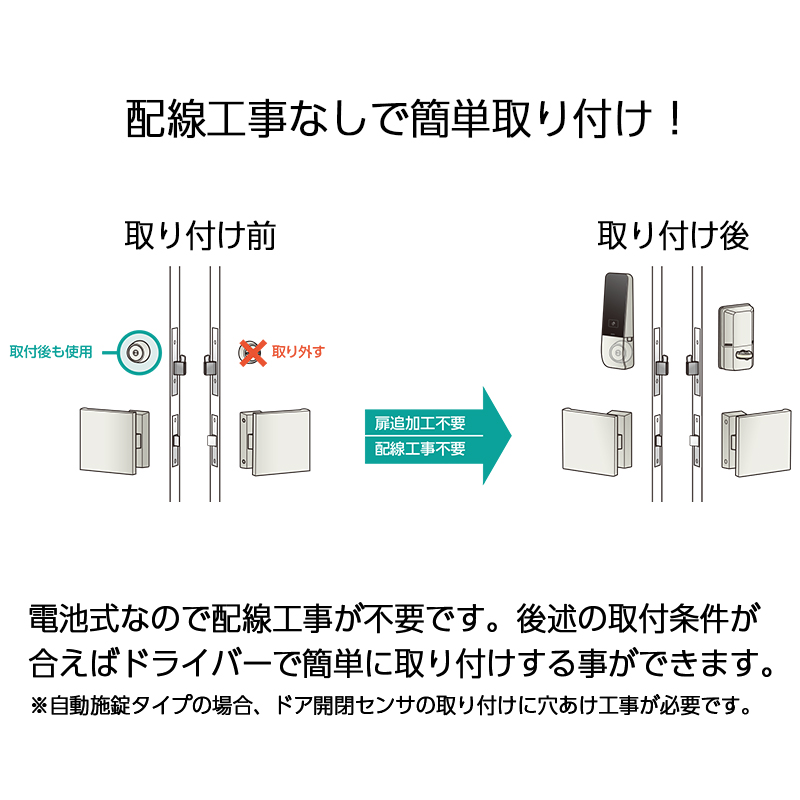 配線工事なしで簡単取り付け！

取り付け前

取付後も使用

取り外す

扉追加工不要
配線工事不要

取り付け後

電池式なので配線工事が不要です。後述の取付条件が合えばドライバーで簡単に取り付けする事ができます。
※自動施錠タイプの場合、ドア開閉センサの取り付けに穴あけ工事が必要です。