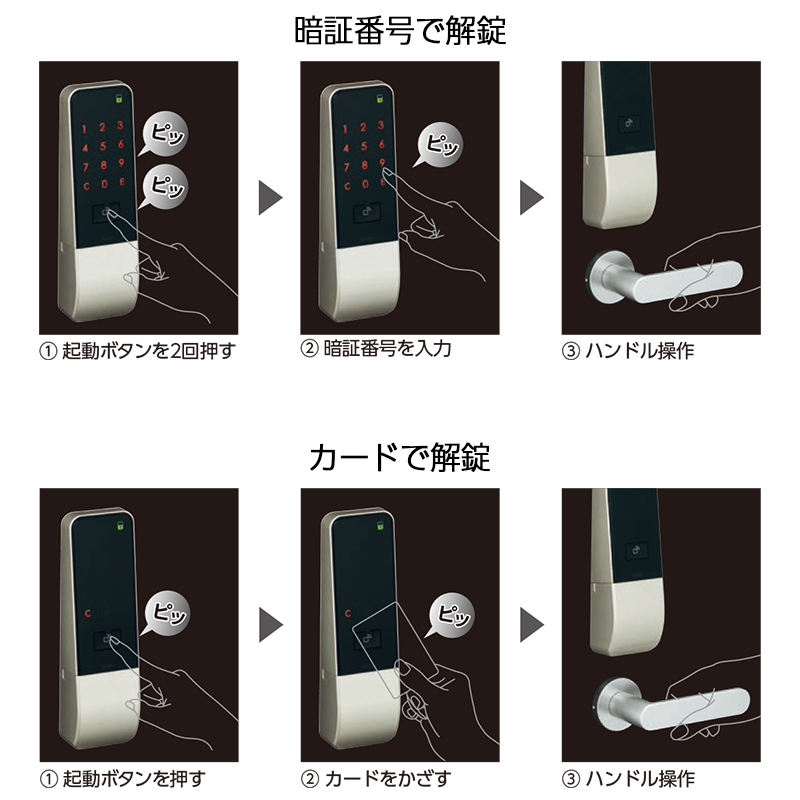 暗証番号で解錠

1 2 3
4 5 6
7 8 9
C 0 E

ピッ
ピッ

① 起動ボタンを2回押す

1 2 3
4 5 6
7 8 9
C 0 E

ピッ

② 暗証番号を入力

③ ハンドル操作

カードで解錠

C

ピッ

① 起動ボタンを押す

C

ピッ

② カードをかざす

③ ハンドル操作