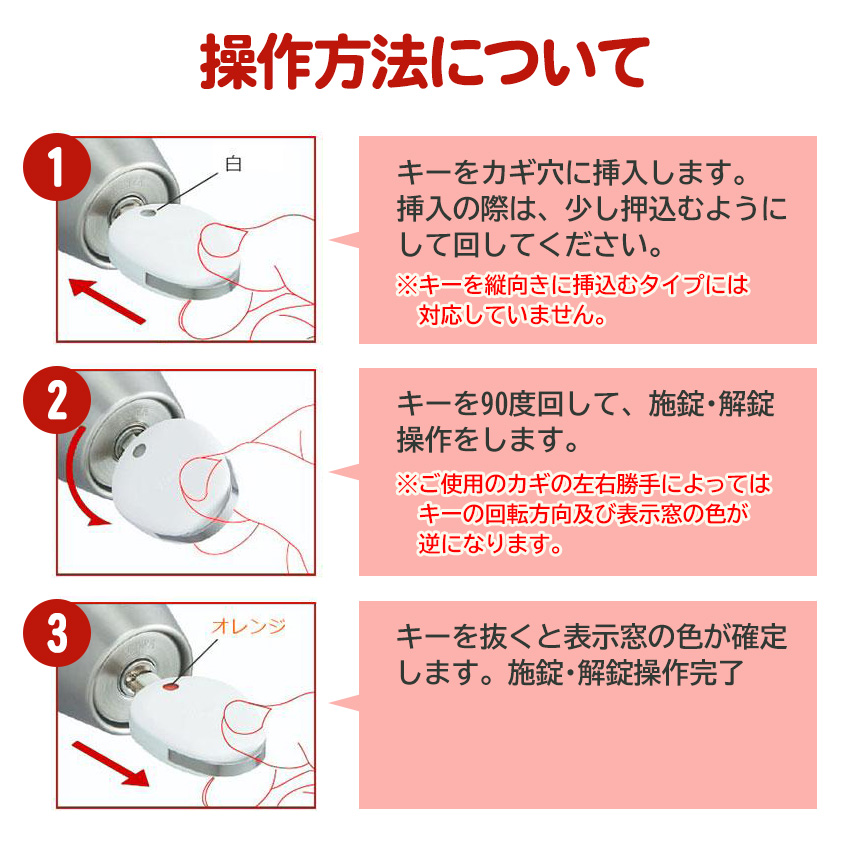 操作方法について

1

白

キーをカギ穴に挿入します。挿入の際は、少し押込むようにして回してください。

※キーを縦向きに挿込むタイプには対応していません。

2

キーを90度回して、施錠・解錠操作をします。

※ご使用のカギの左右勝手によってはキーの回転方向及び表示窓の色が逆になります。

3

オレンジ

キーを抜くと表示窓の色が確定します。施錠・解錠操作完了