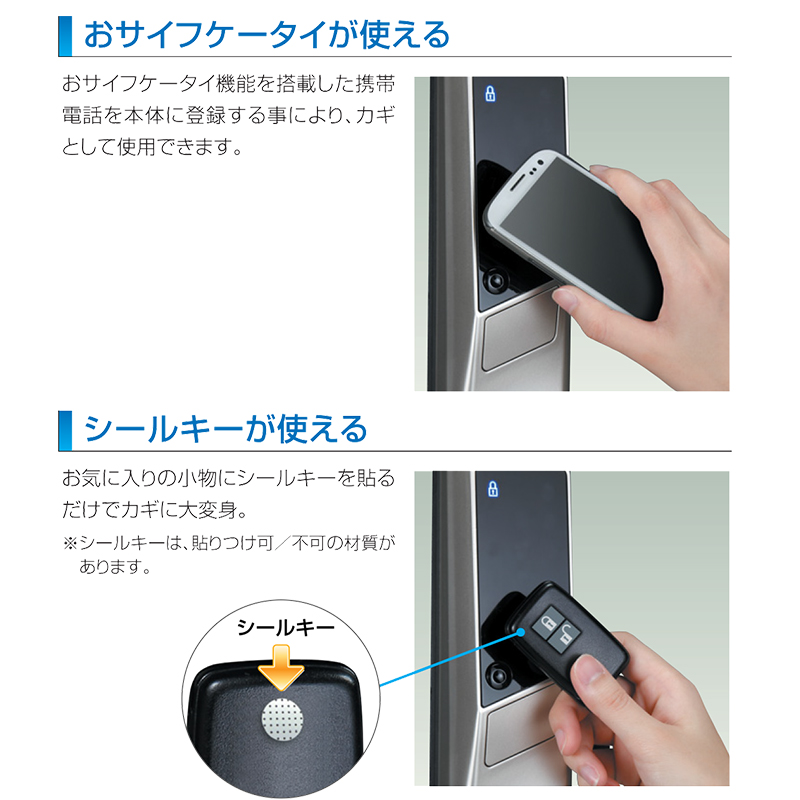 おサイフケータイが使える

おサイフケータイ機能を搭載した携帯電話を本体に登録する事により、カギとして使用できます。

シールキーが使える

お気に入りの小物にシールキーを貼るだけでカギに大変身。

※シールキーは、貼りつけ可／不可の材質があります。

シールキー