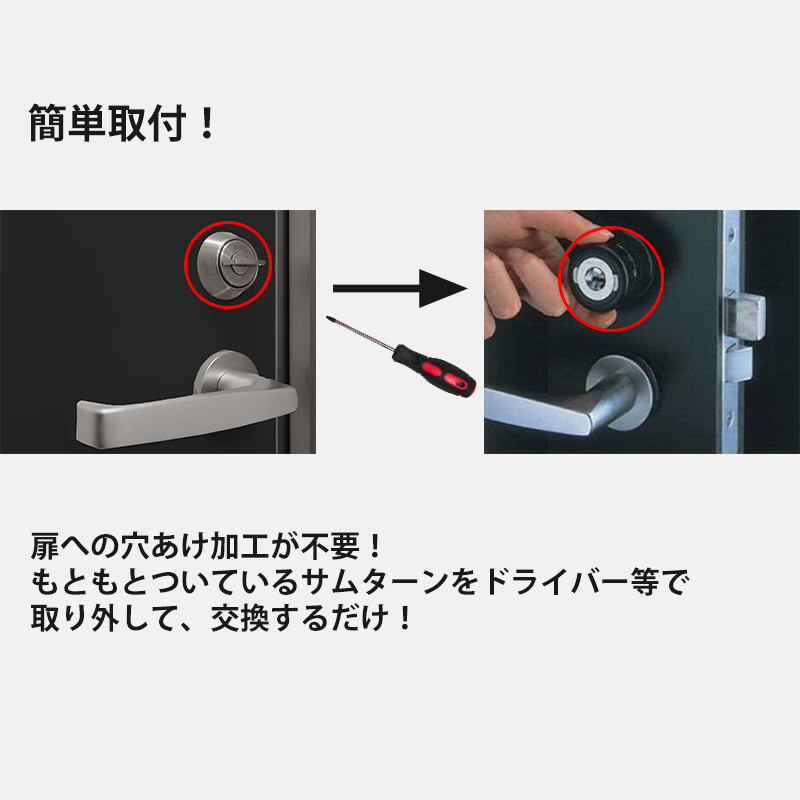 簡単取付！

扉への穴あけ加工が不要！
もともとついているサムターンをドライバー等で取り外して、交換するだけ！