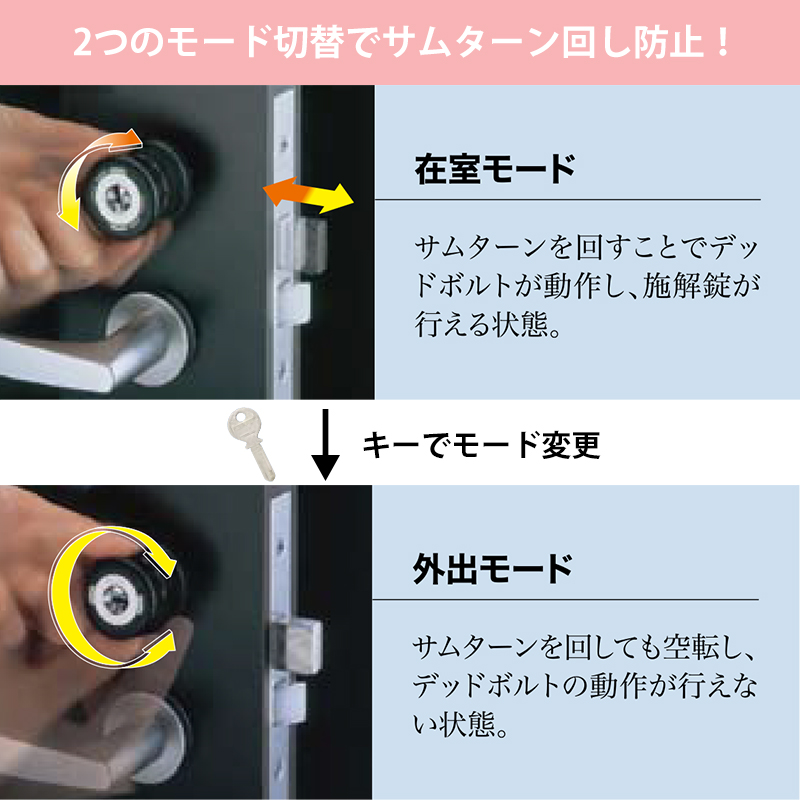 2つのモード切替でサムターン回し防止！

在室モード

サムターンを回すことでデッドボルトが動作し、施解錠が行える状態。

キーでモード変更

外出モード

サムターンを回しても空転し、デッドボルトの動作が行えない状態。