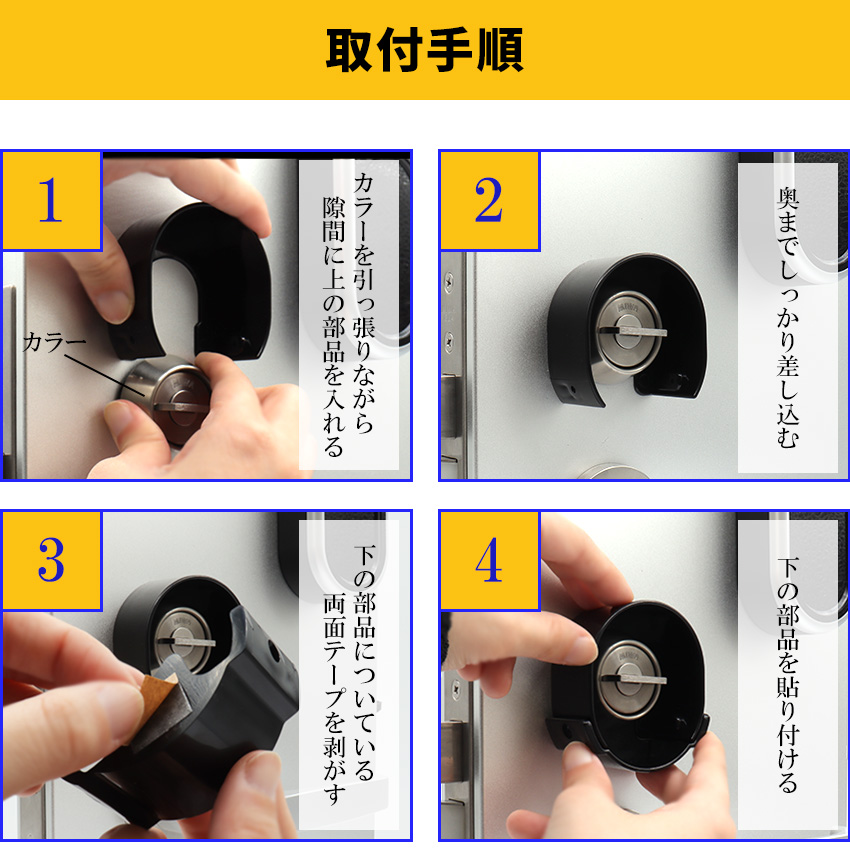 取付手順

1

カラーを引っ張りながら隙間に上の部品を入れる

カラー

2

奥までしっかり差し込む

3

下の部品についている両面テープを剥がす

4

下の部品を貼り付ける