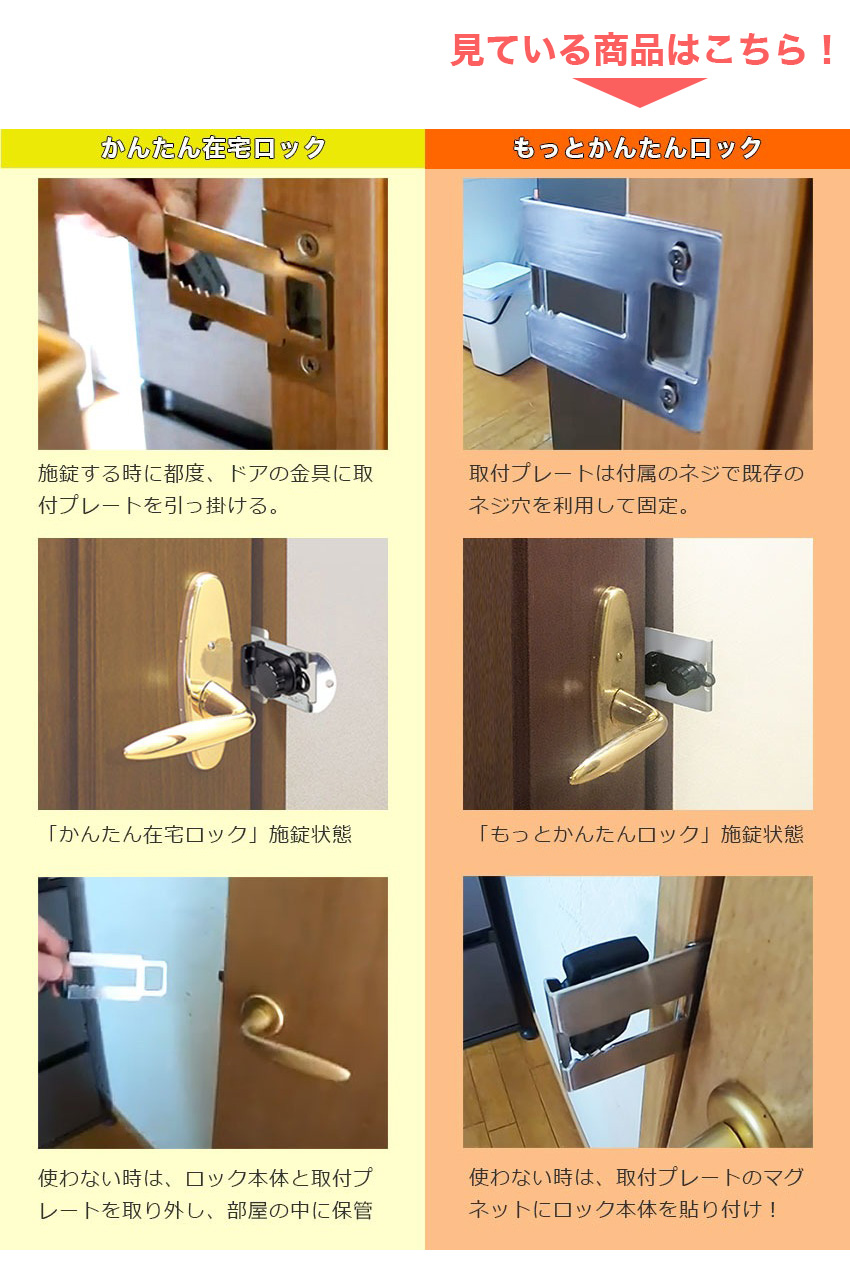 見ている商品はこちら！

かんたん在宅ロック

施錠する時に都度、ドアの金具に取付プレートを引っ掛ける。

「かんたん在宅ロック」施錠状態

使わない時は、ロック本体と取付プレートを取り外し、部屋の中に保管

もっとかんたんロック

取付プレートは付属のネジで既存のネジ穴を利用して固定。

「もっとかんたんロック」施錠状態

使わない時は、取付プレートのマグネットにロック本体を貼り付け！