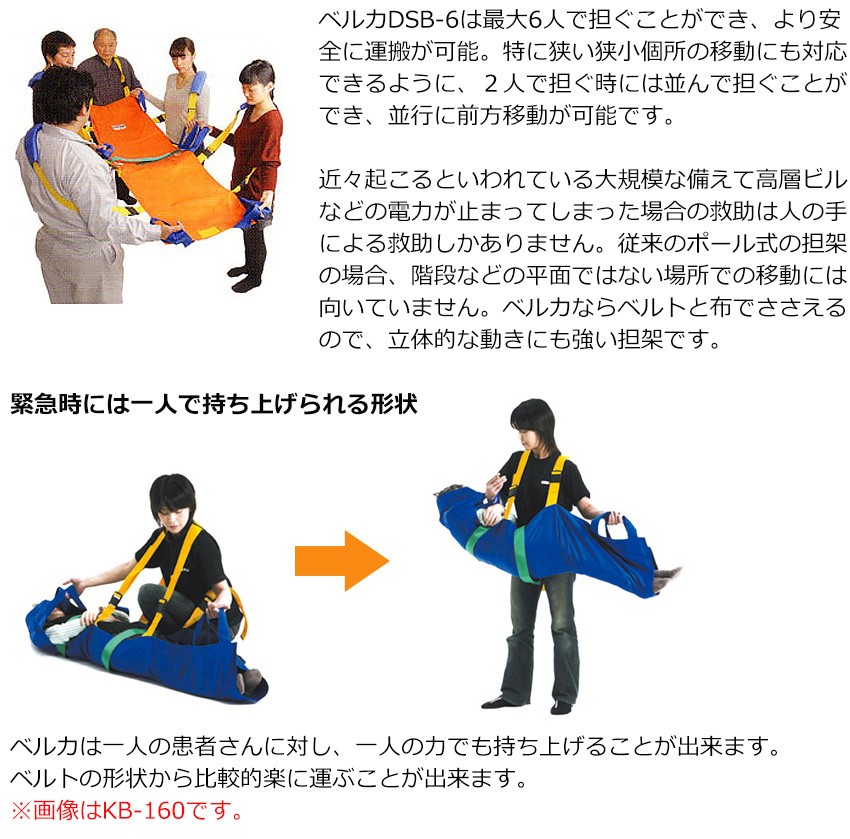 ベルカDSB-6は最大6人で担ぐことができ、より安全に運搬が可能。特に狭い狭小個所の移動にも対応できるように、２人で担ぐ時には並んで担ぐことができ、並行に前方移動が可能です。

近々起こるといわれている大規模な備えて高層ビルなどの電力が止まってしまった場合の救助は人の手による救助しかありません。従来のポール式の担架の場合、階段などの平面ではない場所での移動には向いていません。ベルカならベルトと布でささえるので、立体的な動きにも強い担架です。

緊急時には一人で持ち上げられる形状

ベルカは一人の患者さんに対し、一人の力でも持ち上げることが出来ます。
ベルトの形状から比較的楽に運ぶことが出来ます。
※画像はKB-160です。