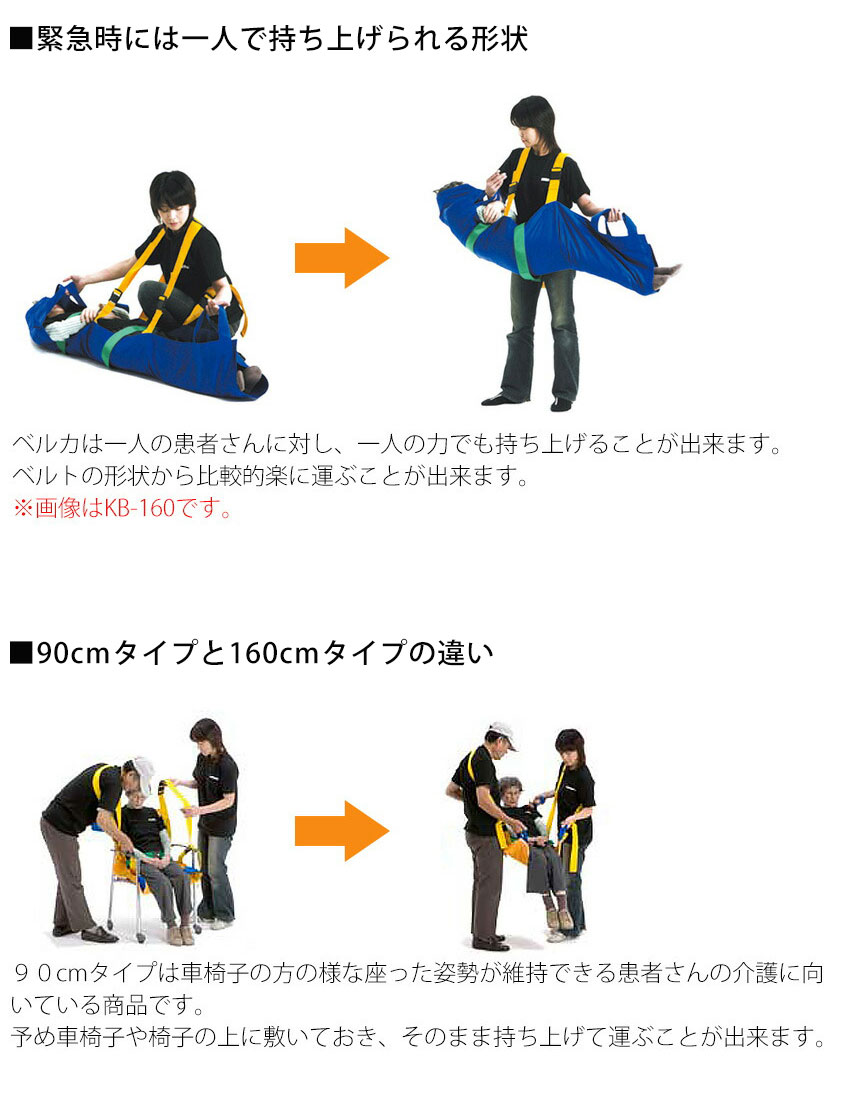 ■緊急時には一人で持ち上げられる形状

ベルカは一人の患者さんに対し、一人の力でも持ち上げることが出来ます。
ベルトの形状から比較的楽に運ぶことが出来ます。
※画像はKB-160です。

■90cmタイプと160cmタイプの違い

９０cmタイプは車椅子の方の様な座った姿勢が維持できる患者さんの介護に向いている商品です。
予め車椅子や椅子の上に敷いておき、そのまま持ち上げて運ぶことが出来ます。