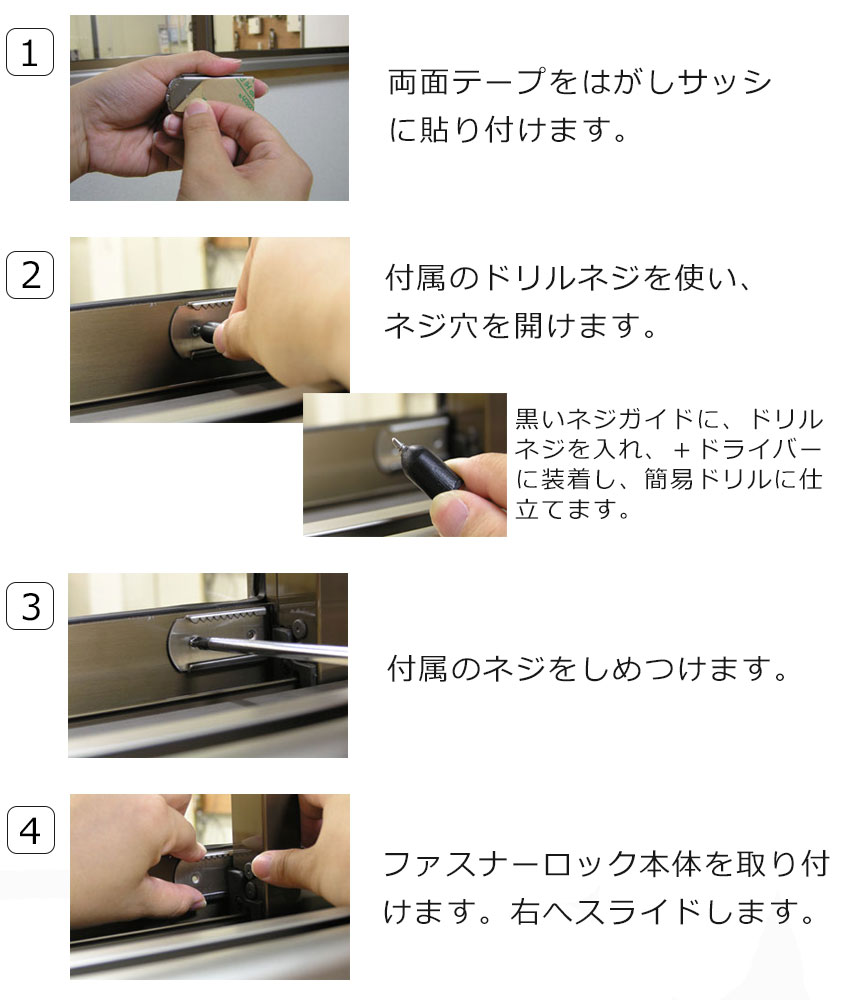 1

両面テープをはがしサッシに貼り付けます。

2

付属のドリルネジを使い、ネジ穴を開けます。

黒いネジガイドに、ドリルネジを入れ、＋ドライバーに装着し、簡易ドリルに仕立てます。

3

付属のネジをしめつけます。

4

ファスナーロック本体を取り付けます。右へスライドします。