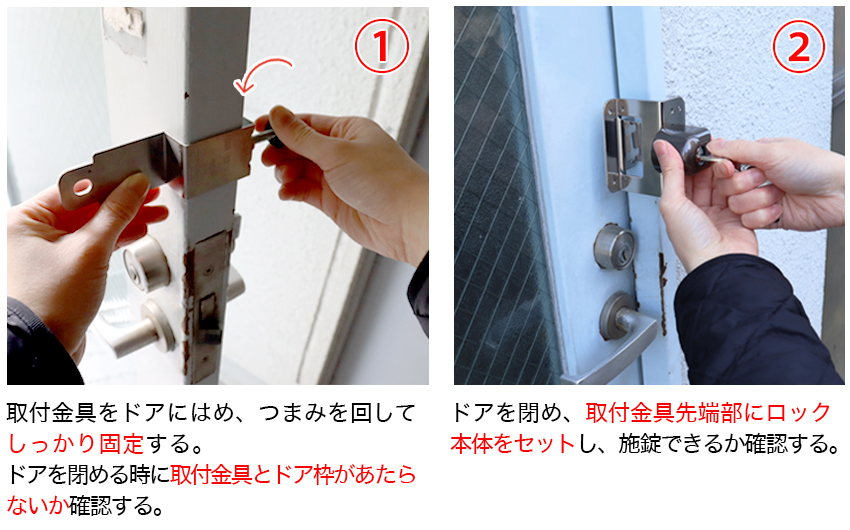 ①

取付金具をドアにはめ、つまみを回してしっかり固定する。
ドアを閉める時に取付金具とドア枠があたらないか確認する。

②

ドアを閉め、取付金具先端部にロック本体をセットし、施錠できるか確認する。