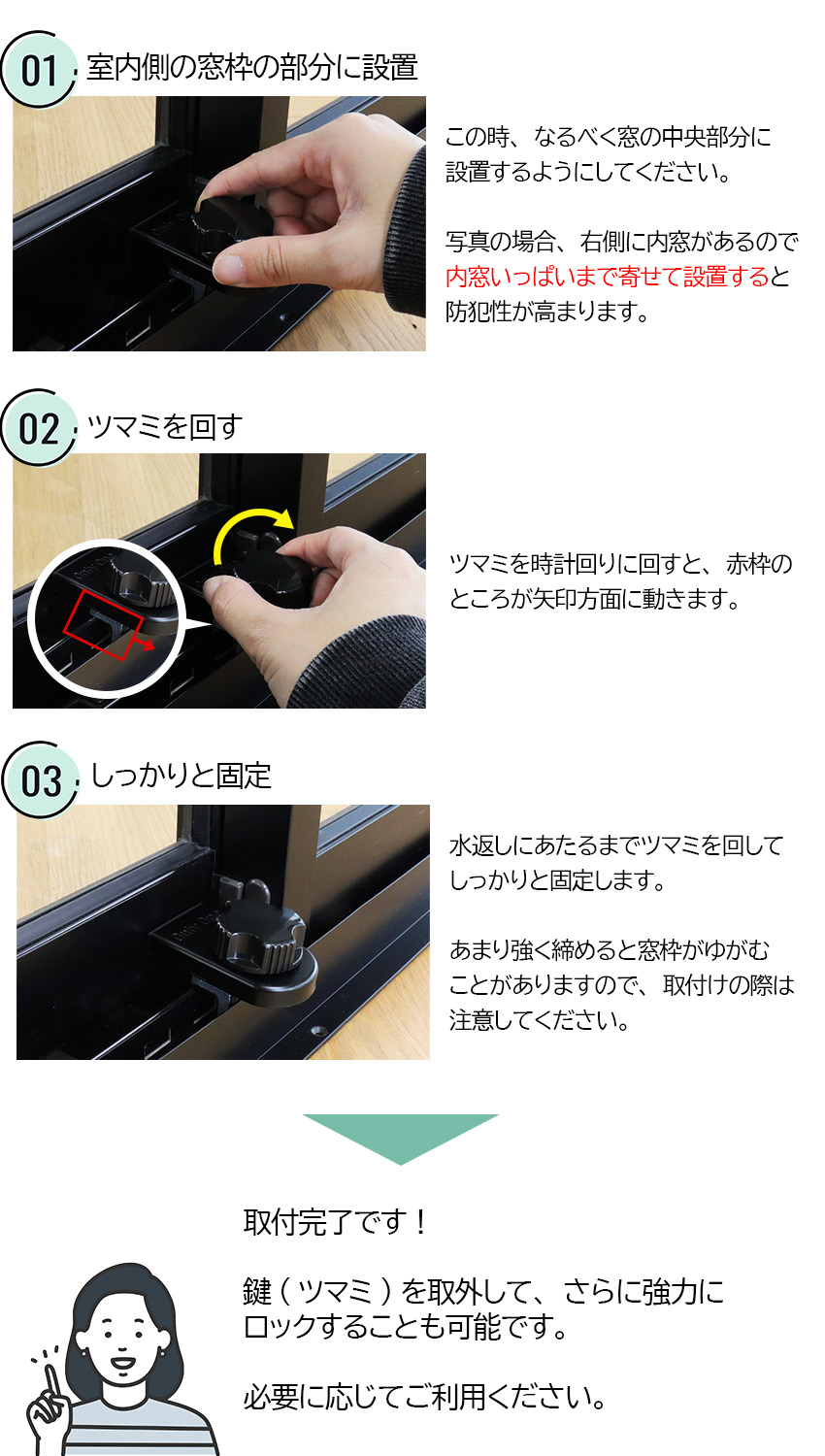 01 室内側の窓枠の部分に設置

この時、なるべく窓の中央部分に設置するようにしてください。

写真の場合、右側に内窓があるので内窓いっぱいまで寄せて設置すると防犯性が高まります。

02 ツマミを回す

ツマミを時計回りに回すと、赤枠のところが矢印方面に動きます。

03 しっかりと固定

水返しにあたるまでツマミを回してしっかりと固定します。

あまり強く締めると窓枠がゆがむことがありますので、取付けの際は注意してください。

取付完了です！

鍵（ツマミ）を取外して、さらに強力にロックすることも可能です。

必要に応じてご利用ください。