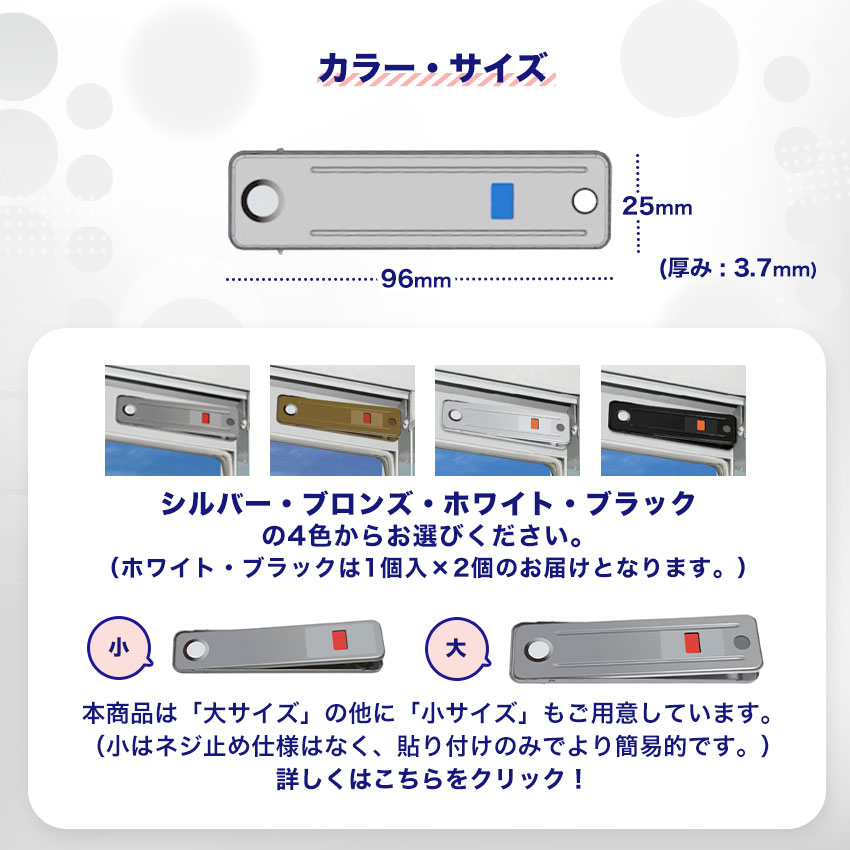 カラー・サイズ

25mm

96mm

(厚み：3.7mm)

シルバー・ブロンズ・ホワイト・ブラック
の4色からお選びください。
（ホワイト・ブラックは1個入×2個のお届けとなります。）

小

大

本商品は「大サイズ」の他に「小サイズ」もご用意しています。
（小はネジ止め仕様はなく、貼り付けのみでより簡易的です。）
詳しくはこちらをクリック！