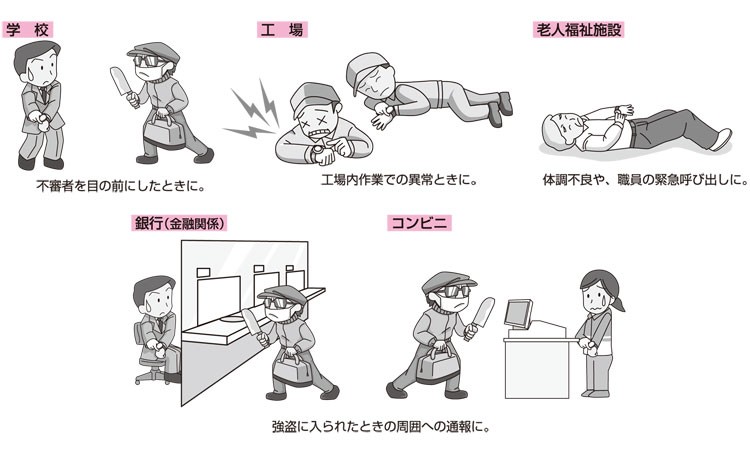 学 校

不審者を目の前にしたときに。

工 場

工場内作業での異常ときに。

老人福祉施設

体調不良や、職員の緊急呼び出しに。

銀行(金融関係)

コンビニ

強盗に入られたときの周囲への通報に。