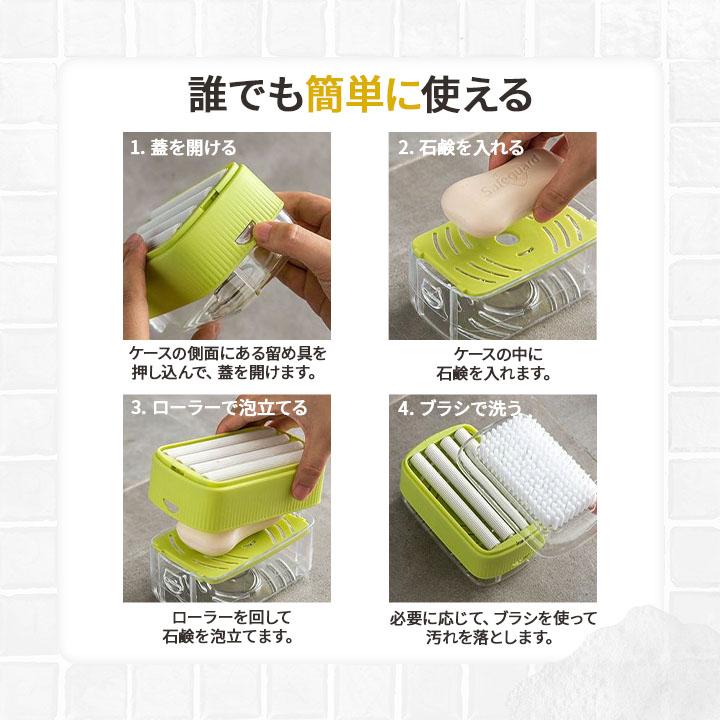 誰でも簡単に使える

1. 蓋を開ける

ケースの側面にある留め具を押し込んで、蓋を開けます。

2. 石鹸を入れる

Safeguard

ケースの中に石鹸を入れます。

3. ローラーで泡立てる

ローラーを回して石鹸を泡立てます。

4. ブラシで洗う

必要に応じて、ブラシを使って汚れを落とします。