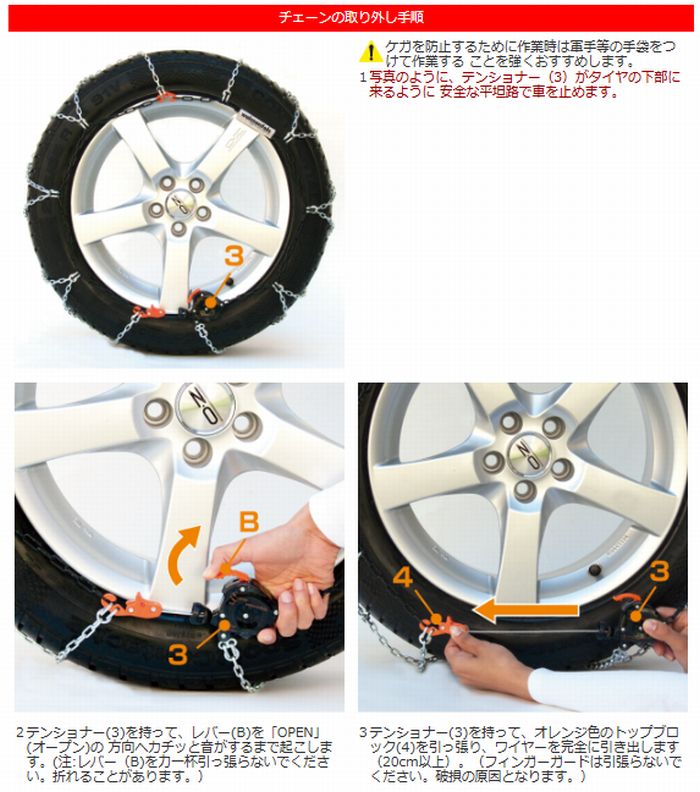 チェーンの取り外し手順

ケガを防止するために作業時は軍手等の手袋をつけて作業する ことを強くおすすめします。

1 写真のように、テンショナー（3）がタイヤの下部に来るように 安全な平坦路で車を止めます。

3

B

3

4

3

2 テンショナー(3)を持って、レバー(B)を「OPEN」(オープン)の 方向へカチッと音がするまで起こします。(注:レバー（B)を力一杯引っ張らないでください。折れることがあります。）

3 テンショナー(3)を持って、オレンジ色のトップブロック(4)を引っ張り、ワイヤーを完全に引き出します（20cm以上）。（フィンガーガードは引張らないでください。破損の原因となります。）