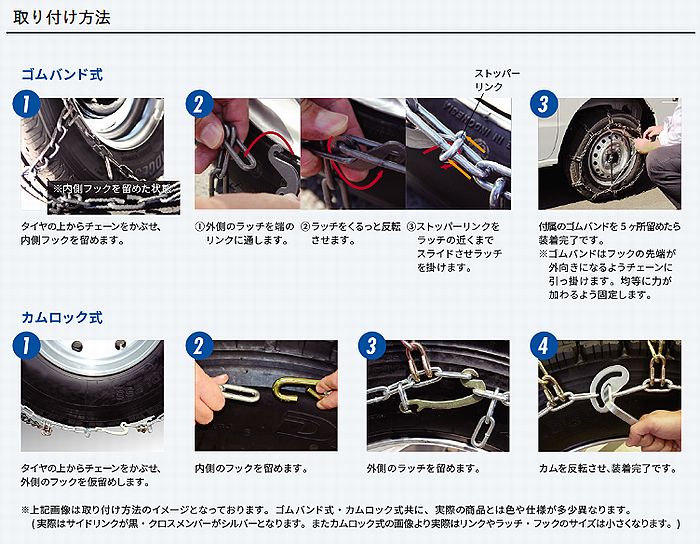 取り付け方法

ゴムバンド式

1

※内側フックを留めた状態

タイヤの上からチェーンをかぶせ、内側フックを留めます。

2

ストッパーリンク

①外側のラッチを端のリンクに通します。

②ラッチをくるっと反転させます。

③ストッパーリンクをラッチの近くまでスライドさせラッチを掛けます。

3

付属のゴムバンドを5ヶ所留めたら装着完了です。
※ゴムバンドはフックの先端が外向きになるようチェーンに引っ掛けます。均等に力が加わるよう固定します。

カムロック式

1

タイヤの上からチェーンをかぶせ、外側のフックを仮留めします。

2

内側のフックを留めます。

3

外側のラッチを留めます。

4

カムを反転させ、装着完了です。

※上記画像は取り付け方法のイメージとなっております。ゴムバンド式・カムロック式共に、実際の商品とは色や仕様が多少異なります。
（実際はサイドリンクが黒・クロスメンバーがシルバーとなります。またカムロック式の画像より実際はリンクやラッチ・フックのサイズは小さくなります。）