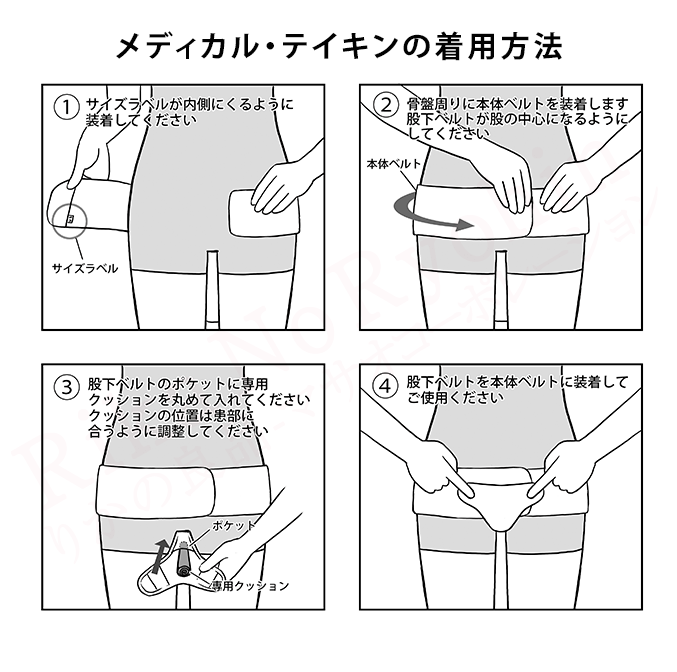 メディカル・テイキンの着用方法

① サイズラベルが内側にくるように装着してください

サイズラベル

② 骨盤周りに本体ベルトを装着します 股下ベルトが股の中心になるようにしてください

本体ベルト

③ 股下ベルトのポケットに専用クッションを丸めて入れてください クッションの位置は患部に合うように調整してください

ポケット

専用クッション

④ 股下ベルトを本体ベルトに装着してご使用ください