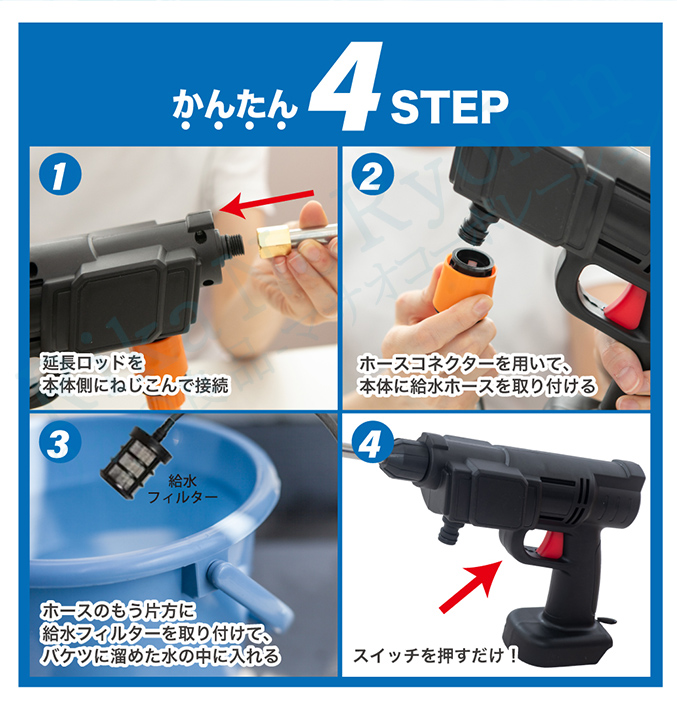 かんたん 4 STEP

1
延長ロッドを
本体側にねじこんで接続

2
ホースコネクターを用いて、
本体に給水ホースを取り付ける

3
給水
フィルター
ホースのもう片方に
給水フィルターを取り付けて、
バケツに溜めた水の中に入れる

4
スイッチを押すだけ！