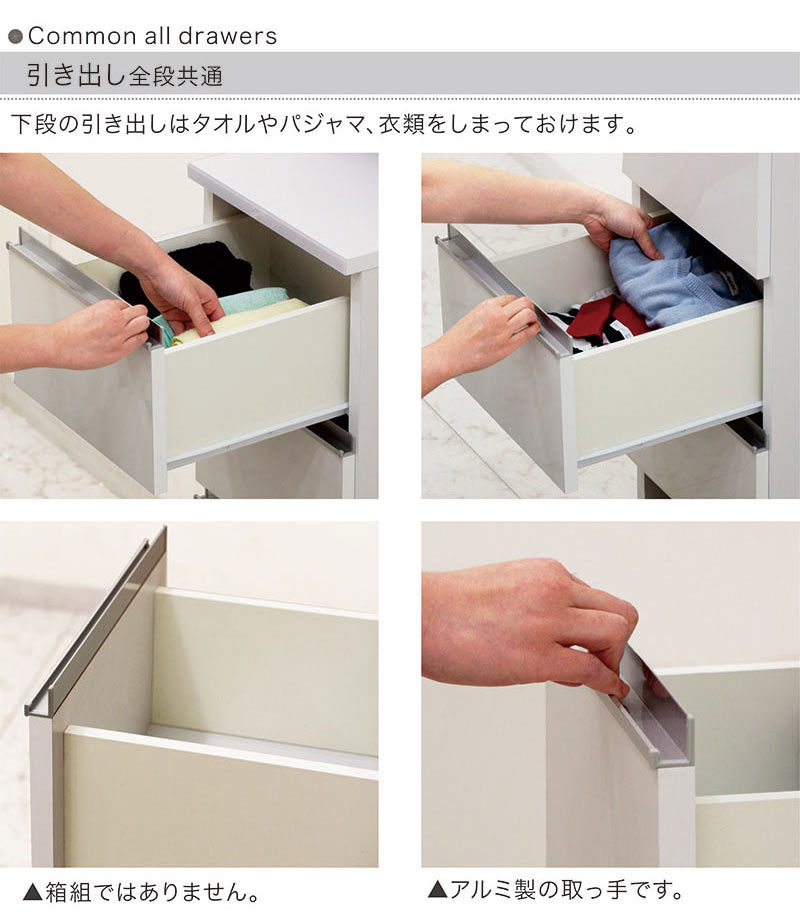 ●Common all drawers

引き出し全段共通

下段の引き出しはタオルやパジャマ、衣類をしまっておけます。

▲箱組ではありません。

▲アルミ製の取っ手です。